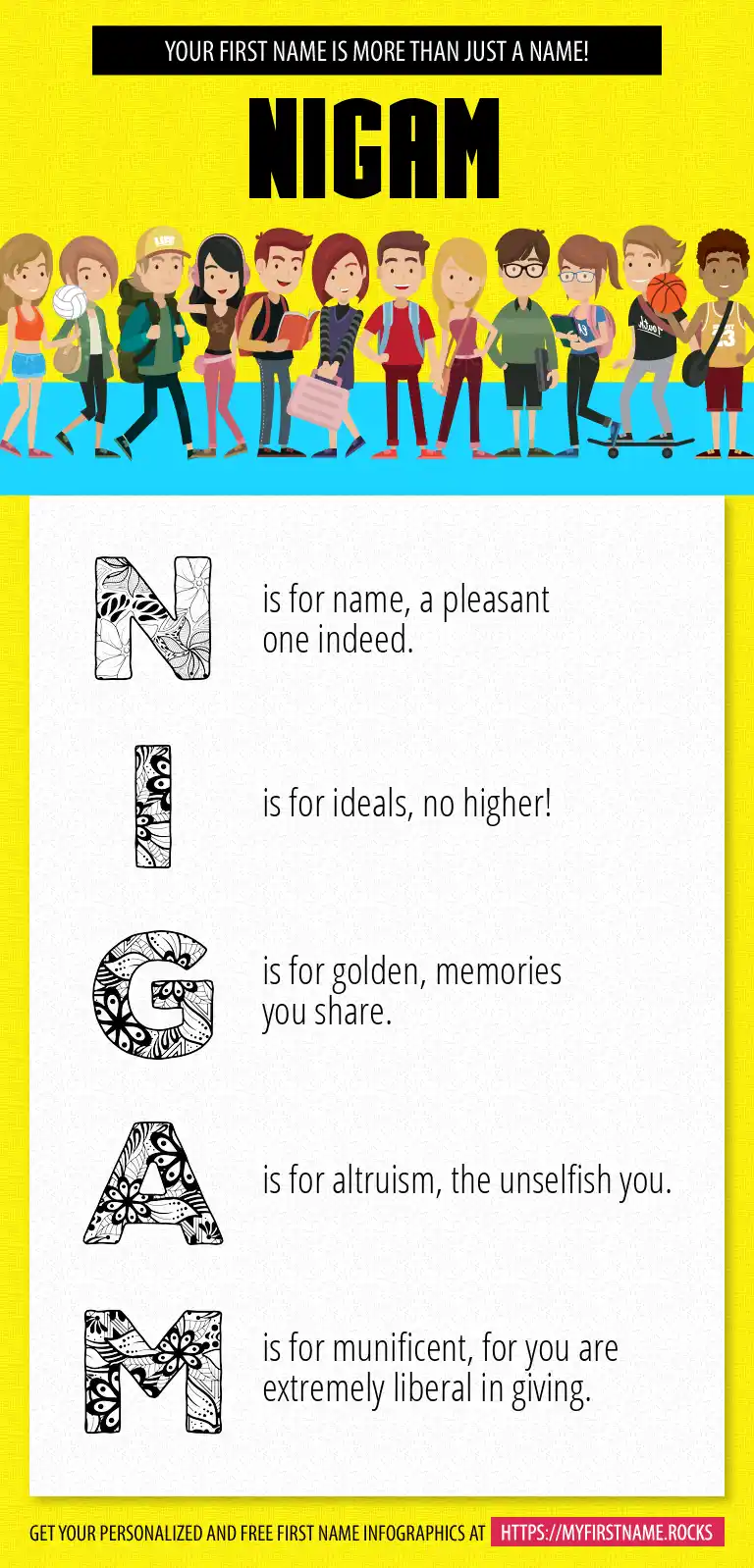 YOUR FIRST NAME IS MORE THAN JUST A NAME!

NIGAM

N is for name, a pleasant one indeed.

I is for ideals, no higher!

G is for golden, memories you share.

A is for altruism, the unselfish you.

M is for munificent, for you are extremely liberal in giving.

GET YOUR PERSONALIZED AND FREE FIRST NAME INFOGRAPHICS AT HTTPS://MYFIRSTNAME.ROCKS