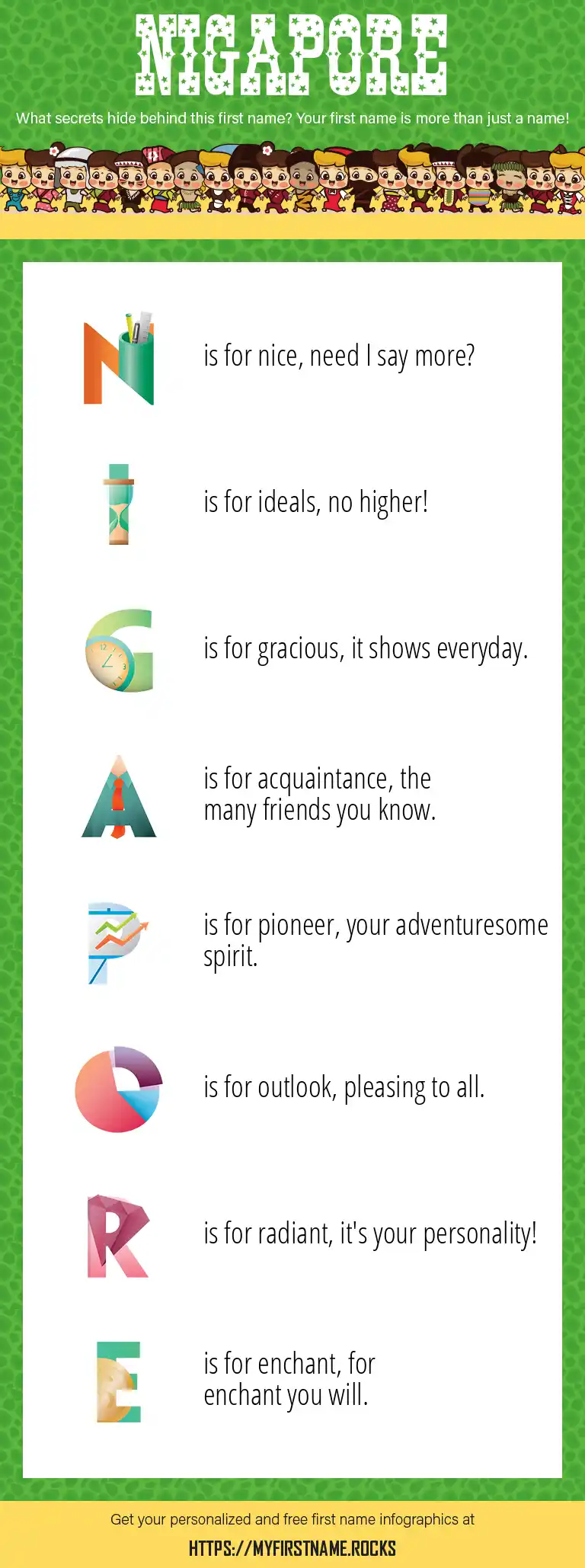 NIGAPORE

What secrets hide behind this first name? Your first name is more than just a name!

N is for nice, need I say more?

I is for ideals, no higher!

G is for gracious, it shows everyday.

A is for acquaintance, the many friends you know.

P is for pioneer, your adventuresome spirit.

O is for outlook, pleasing to all.

R is for radiant, it's your personality!

E is for enchant, for enchant you will.

Get your personalized and free first name infographics at

HTTPS://MYFIRSTNAME.ROCKS