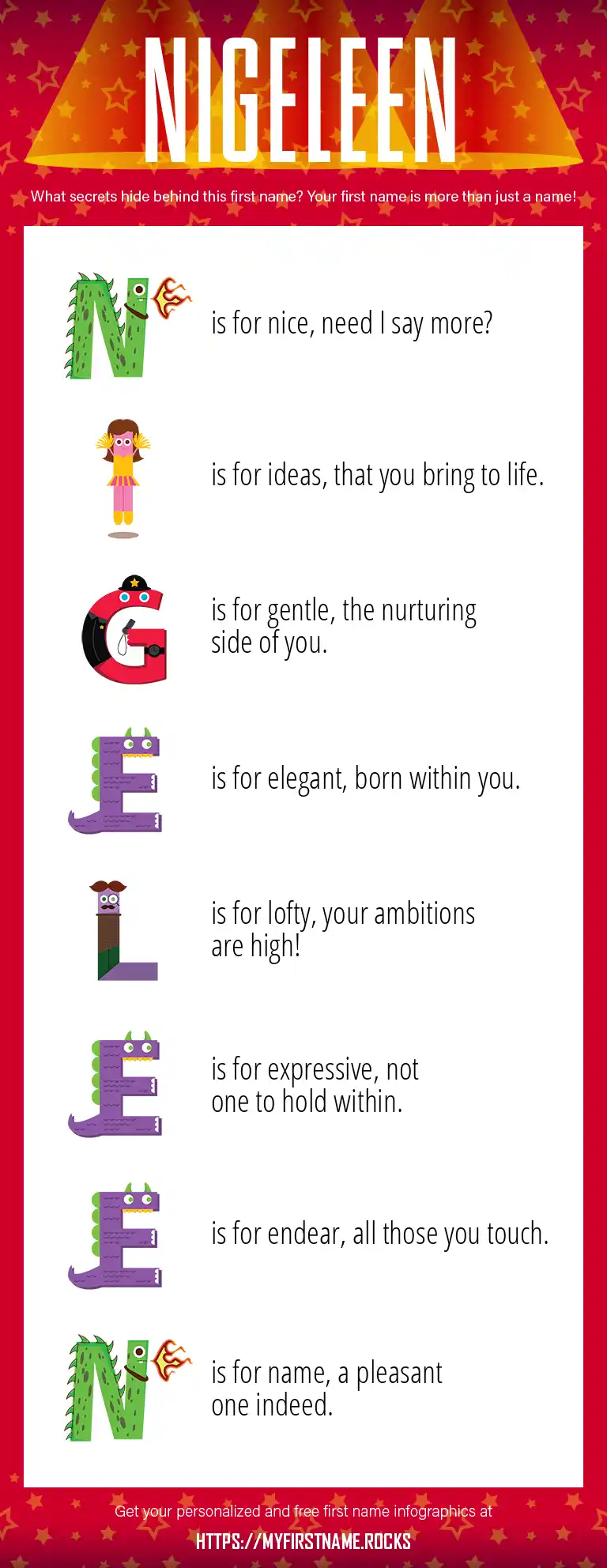 NIGELEEN

What secrets hide behind this first name? Your first name is more than just a name!

N is for nice, need I say more?

I is for ideas, that you bring to life.

G is for gentle, the nurturing side of you.

E is for elegant, born within you.

L is for lofty, your ambitions are high!

E is for expressive, not one to hold within.

E is for endear, all those you touch.

N is for name, a pleasant one indeed.

Get your personalized and free first name infographics at

HTTPS://MYFIRSTNAME.ROCKS