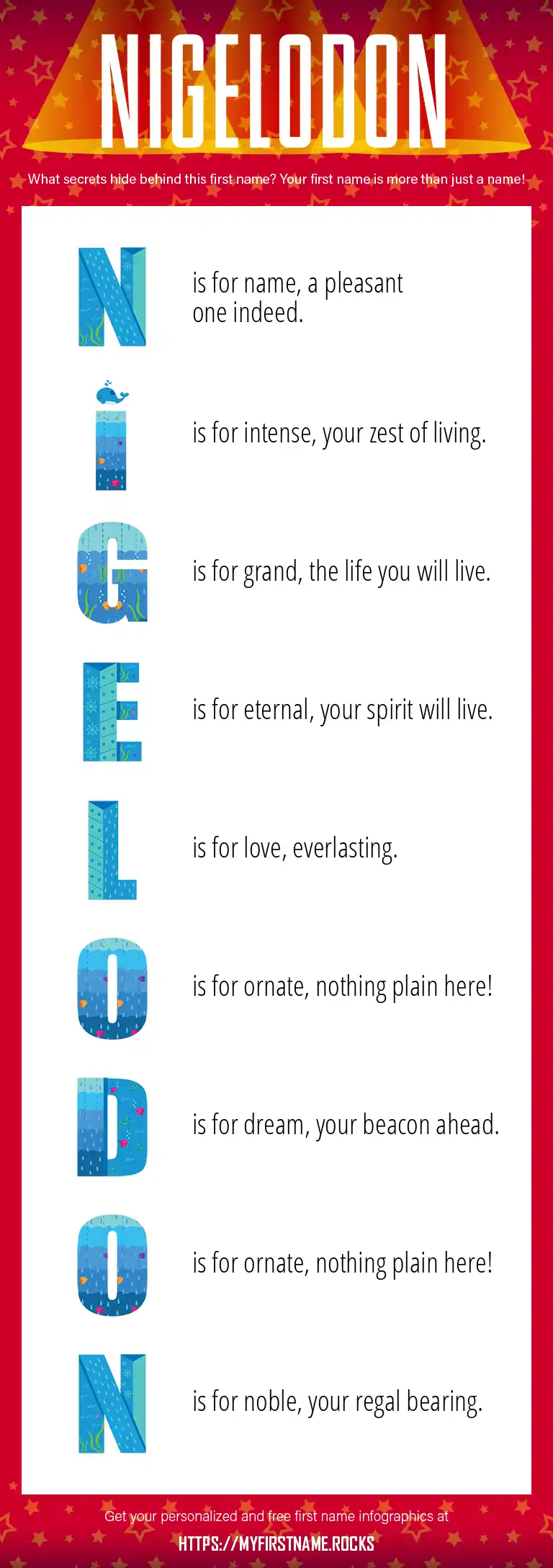 NIGELODON

What secrets hide behind this first name? Your first name is more than just a name!

N is for name, a pleasant one indeed.

I is for intense, your zest of living.

G is for grand, the life you will live.

E is for eternal, your spirit will live.

L is for love, everlasting.

O is for ornate, nothing plain here!

D is for dream, your beacon ahead.

O is for ornate, nothing plain here!

N is for noble, your regal bearing.

Get your personalized and free first name infographics at

HTTPS://MYFIRSTNAME.ROCKS