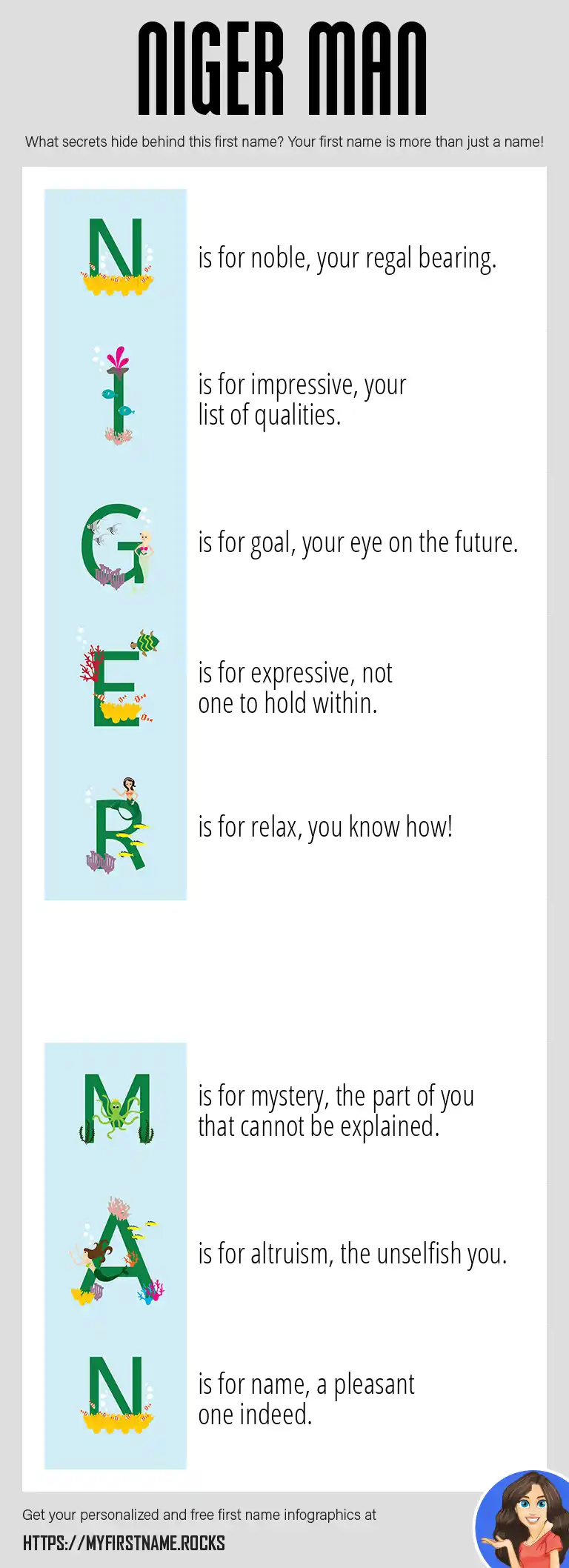 NIGER MAN

What secrets hide behind this first name? Your first name is more than just a name!

N is for noble, your regal bearing.

I is for impressive, your list of qualities.

G is for goal, your eye on the future.

E is for expressive, not one to hold within.

R is for relax, you know how!

M is for mystery, the part of you that cannot be explained.

A is for altruism, the unselfish you.

N is for name, a pleasant one indeed.

Get your personalized and free first name infographics at

HTTPS://MYFIRSTNAME.ROCKS