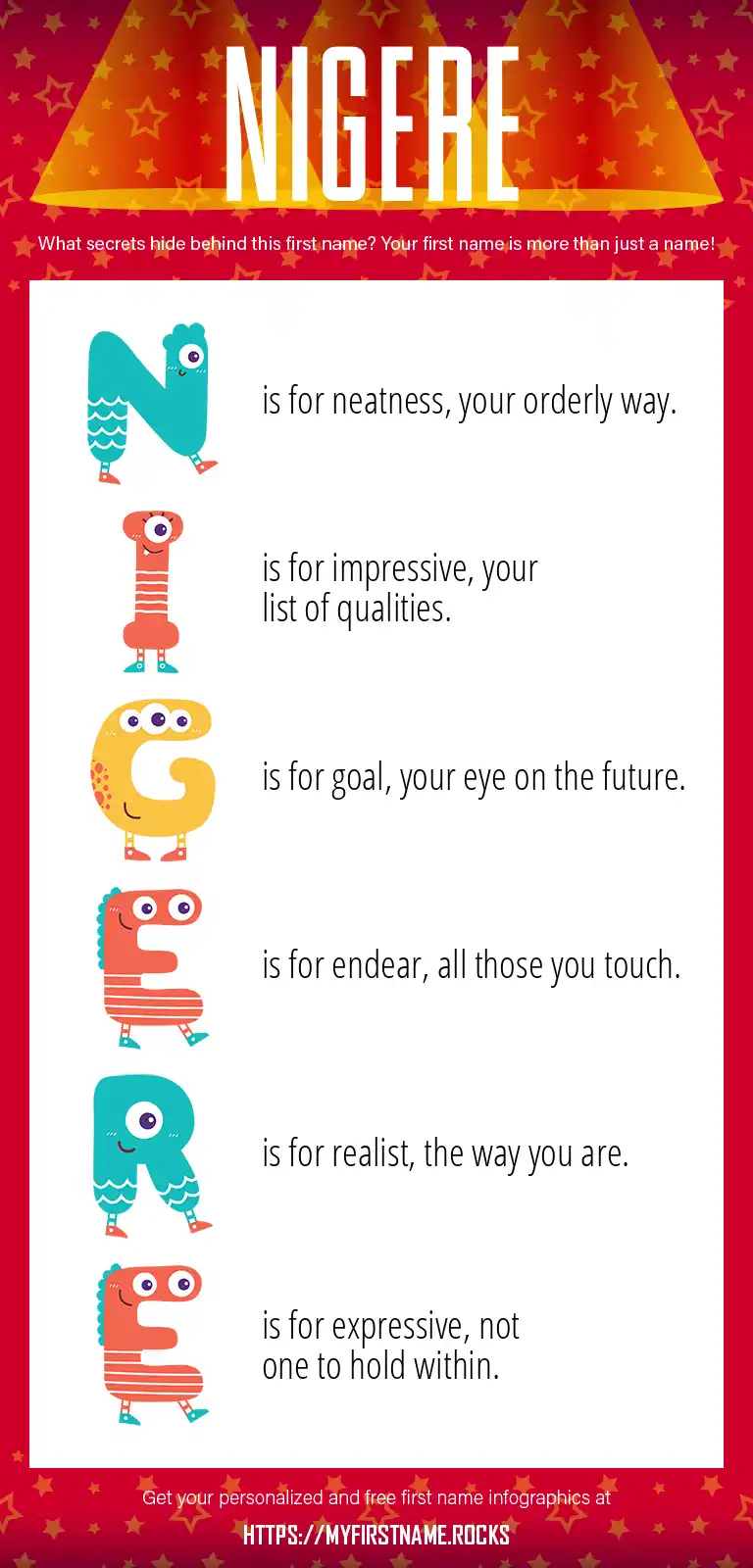 NIGERE

What secrets hide behind this first name? Your first name is more than just a name!

N is for neatness, your orderly way.

I is for impressive, your list of qualities.

G is for goal, your eye on the future.

E is for endear, all those you touch.

R is for realist, the way you are.

E is for expressive, not one to hold within.

Get your personalized and free first name infographics at

HTTPS://MYFIRSTNAME.ROCKS