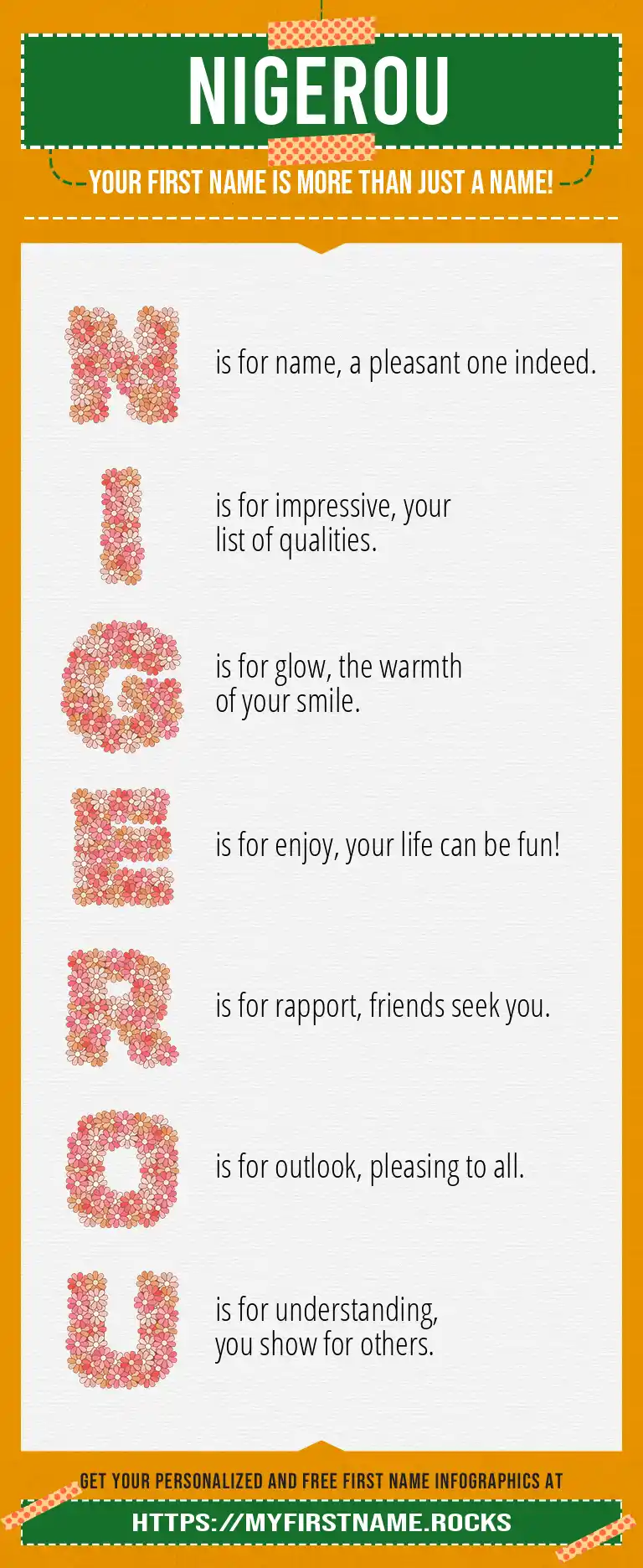 NIGEROU

YOUR FIRST NAME IS MORE THAN JUST A NAME!

N is for name, a pleasant one indeed.

I is for impressive, your list of qualities.

G is for glow, the warmth of your smile.

E is for enjoy, your life can be fun!

R is for rapport, friends seek you.

O is for outlook, pleasing to all.

U is for understanding, you show for others.

GET YOUR PERSONALIZED AND FREE FIRST NAME INFOGRAPHICS AT

HTTPS://MYFIRSTNAME.ROCKS