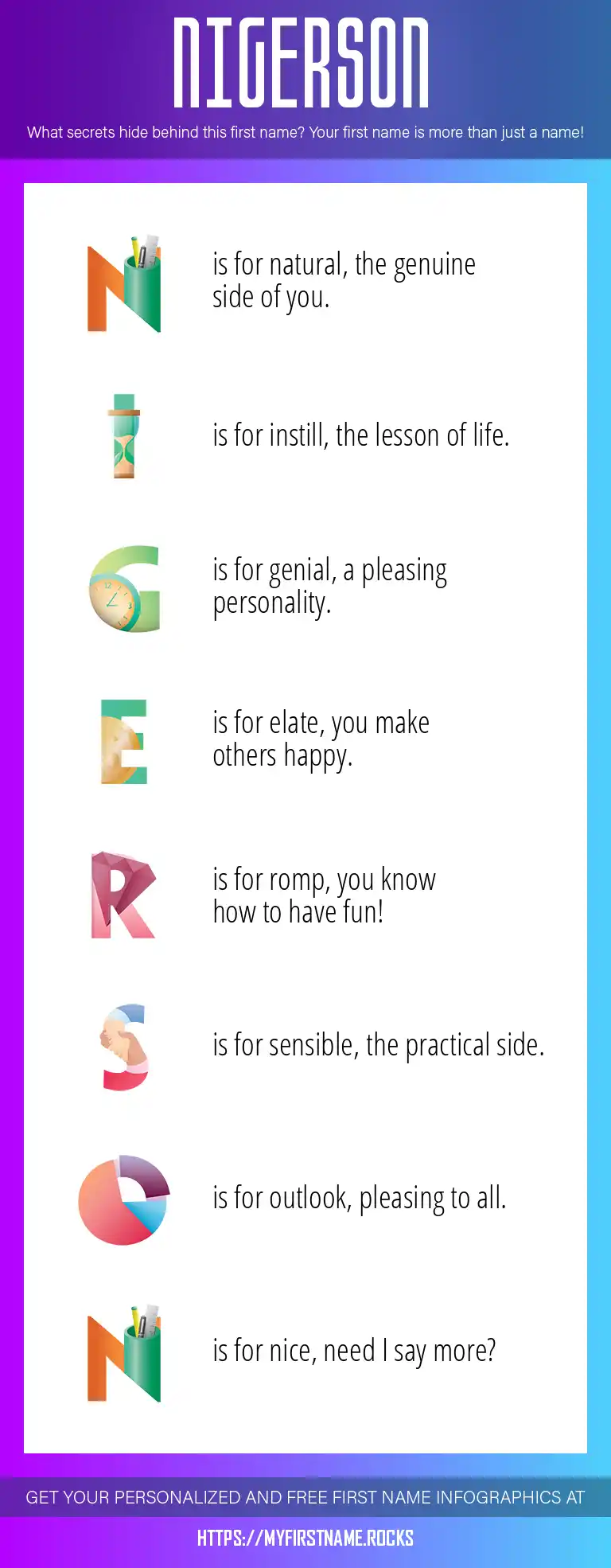 NIGERSON

What secrets hide behind this first name? Your first name is more than just a name!

N is for natural, the genuine side of you.

I is for instill, the lesson of life.

G is for genial, a pleasing personality.

E is for elate, you make others happy.

R is for romp, you know how to have fun!

S is for sensible, the practical side.

O is for outlook, pleasing to all.

N is for nice, need I say more?

GET YOUR PERSONALIZED AND FREE FIRST NAME INFOGRAPHICS AT

HTTPS://MYFIRSTNAME.ROCKS