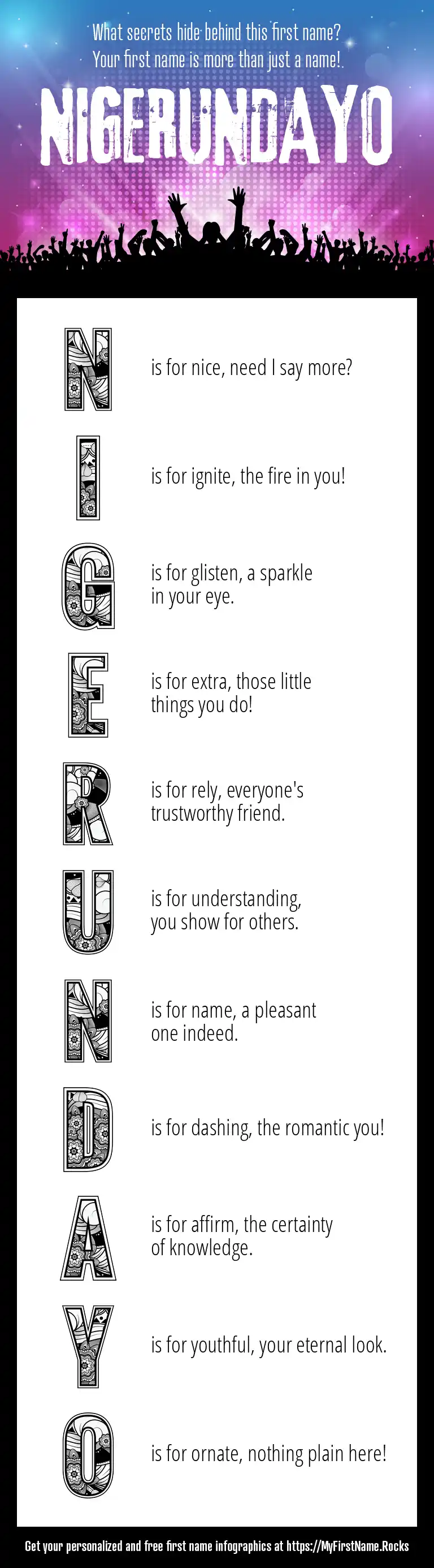 What secrets hide behind this first name?
Your first name is more than just a name!

NIGERUNDAYO

N is for nice, need I say more?

I is for ignite, the fire in you!

G is for glisten, a sparkle in your eye.

E is for extra, those little things you do!

R is for rely, everyone's trustworthy friend.

U is for understanding, you show for others.

N is for name, a pleasant one indeed.

D is for dashing, the romantic you!

A is for affirm, the certainty of knowledge.

Y is for youthful, your eternal look.

O is for ornate, nothing plain here!

Get your personalized and free first name infographics at https://MyFirstName.Rocks