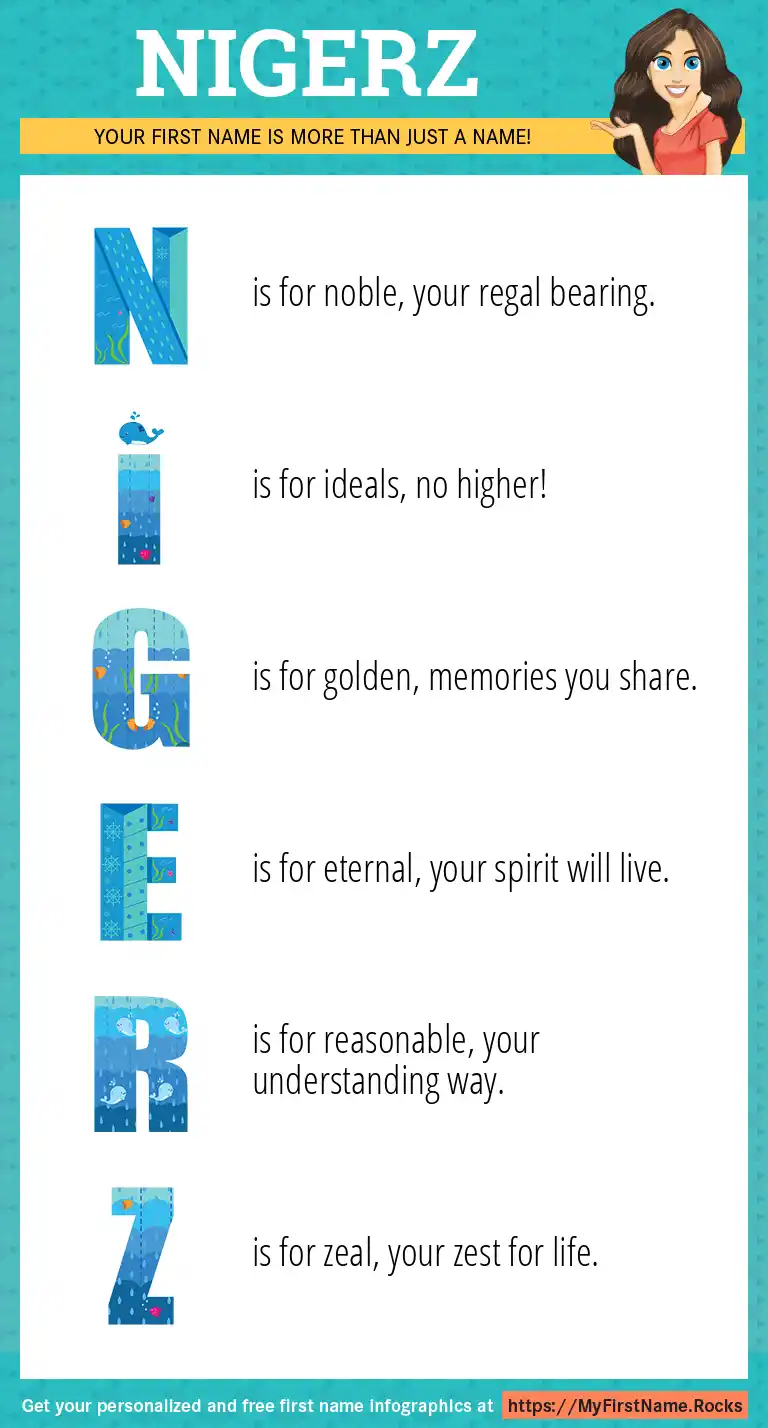 NIGERZ

YOUR FIRST NAME IS MORE THAN JUST A NAME!

N is for noble, your regal bearing.

I is for ideals, no higher!

G is for golden, memories you share.

E is for eternal, your spirit will live.

R is for reasonable, your understanding way.

Z is for zeal, your zest for life.

Get your personalized and free first name infographics at https://MyFirstName.Rocks