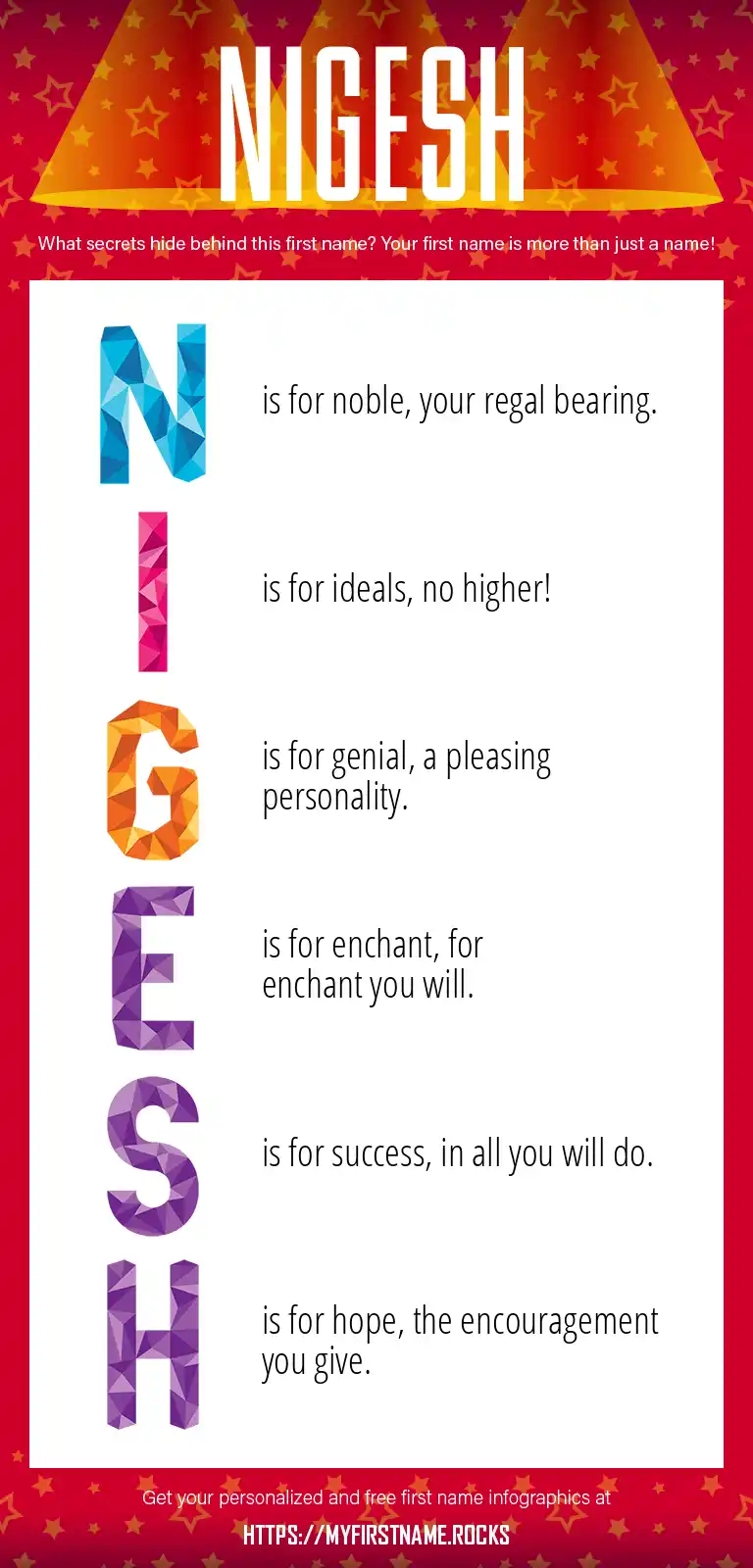 NIGESH

What secrets hide behind this first name? Your first name is more than just a name!

N is for noble, your regal bearing.

I is for ideals, no higher!

G is for genial, a pleasing personality.

E is for enchant, for enchant you will.

S is for success, in all you will do.

H is for hope, the encouragement you give.

Get your personalized and free first name infographics at

HTTPS://MYFIRSTNAME.ROCKS