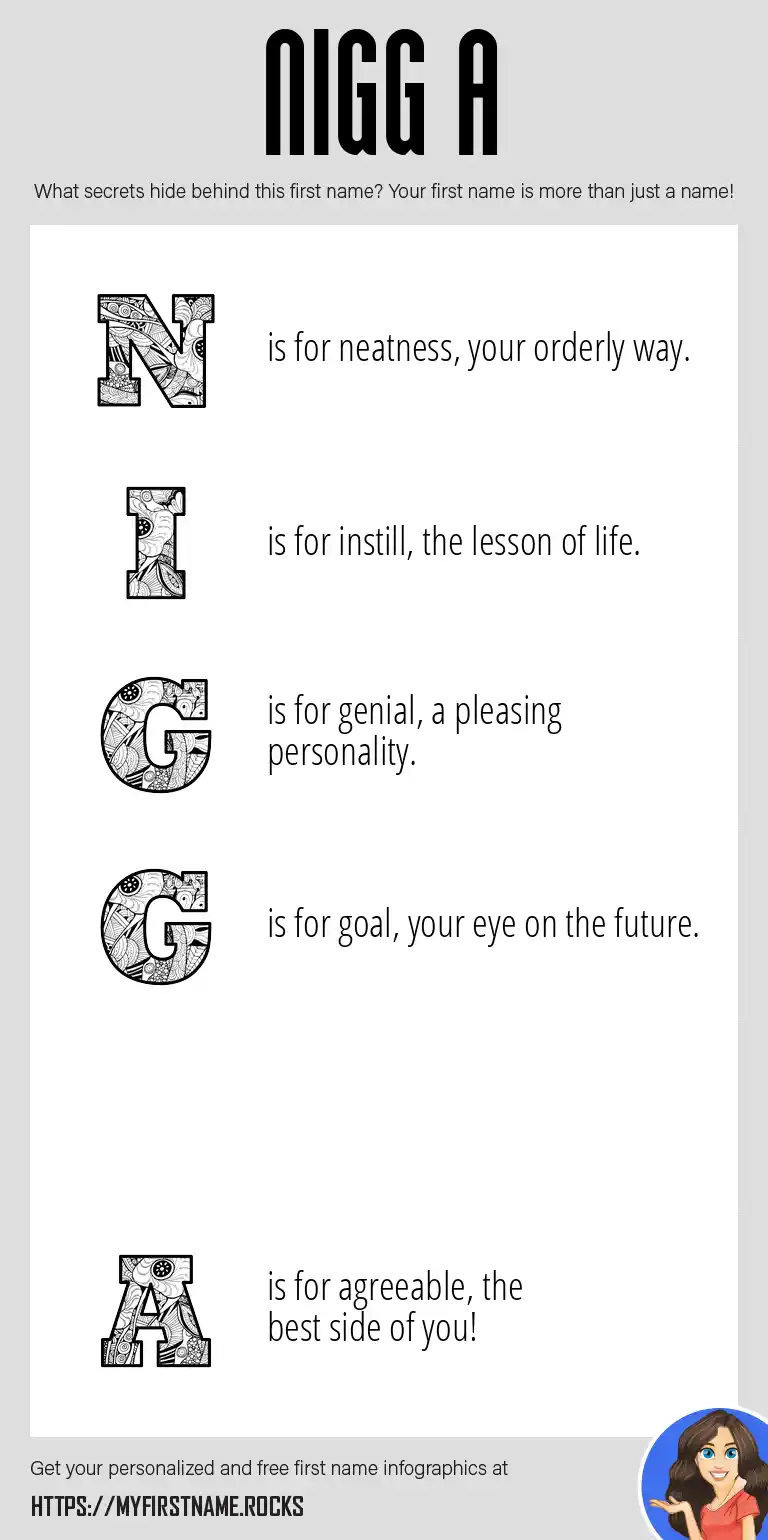 NIGG A

What secrets hide behind this first name? Your first name is more than just a name!

N is for neatness, your orderly way.

I is for instill, the lesson of life.

G is for genial, a pleasing personality.

G is for goal, your eye on the future.

A is for agreeable, the best side of you!

Get your personalized and free first name infographics at

HTTPS://MYFIRSTNAME.ROCKS