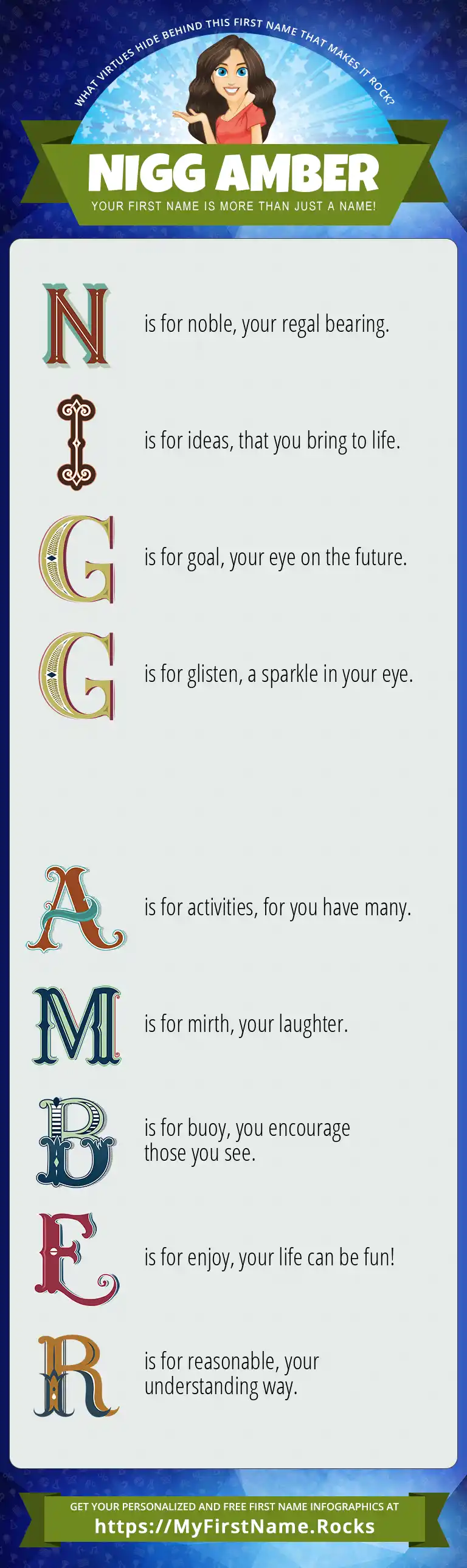 WHAT VIRTUES HIDE BEHIND THIS FIRST NAME THAT MAKES IT ROCK?

NIGG AMBER

YOUR FIRST NAME IS MORE THAN JUST A NAME!

N is for noble, your regal bearing.

I is for ideas, that you bring to life.

G is for goal, your eye on the future.

G is for glisten, a sparkle in your eye.

A is for activities, for you have many.

M is for mirth, your laughter.

B is for buoy, you encourage those you see.

E is for enjoy, your life can be fun!

R is for reasonable, your understanding way.

GET YOUR PERSONALIZED AND FREE FIRST NAME INFOGRAPHICS AT

https://MyFirstName.Rocks