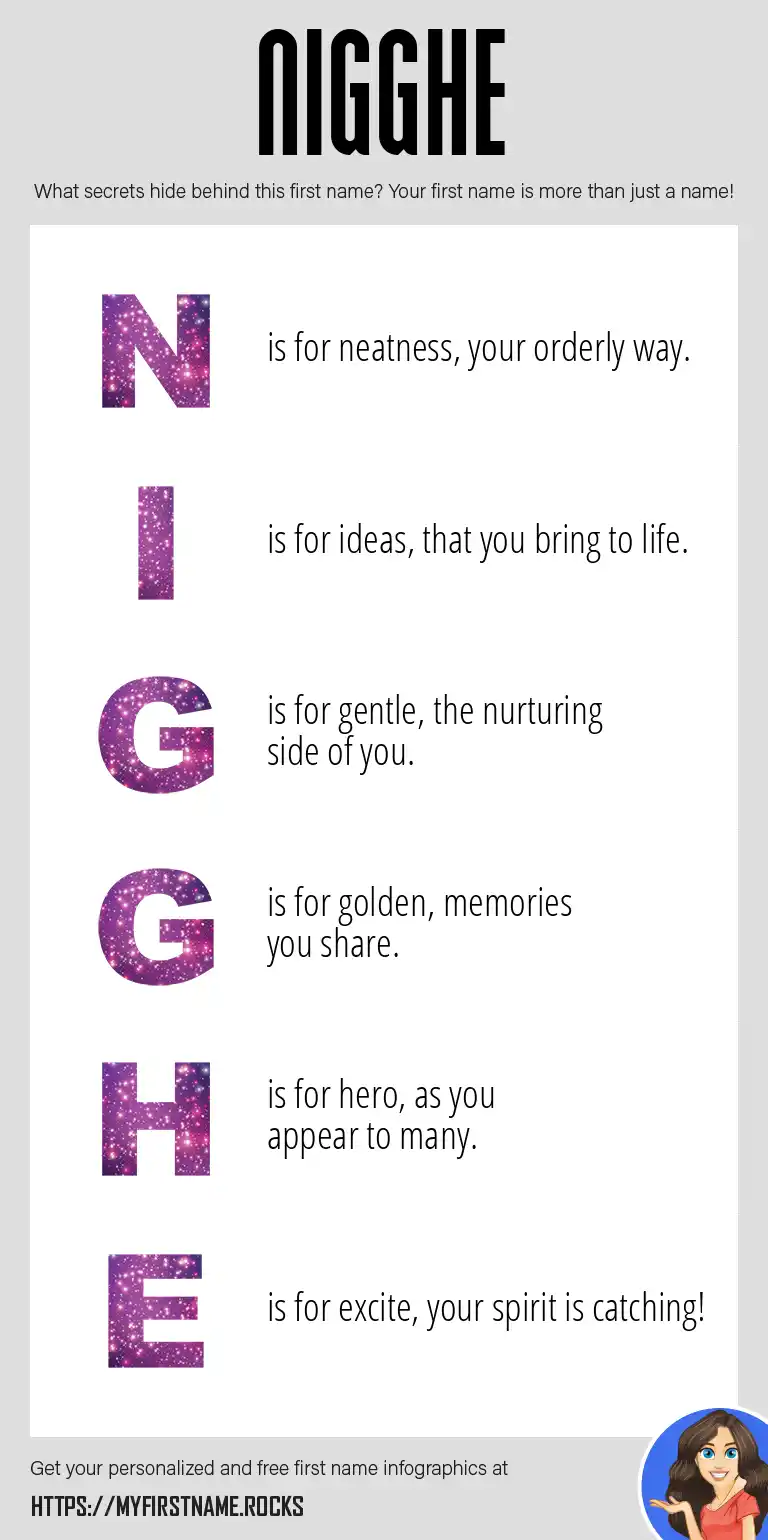 NIGGHE

What secrets hide behind this first name? Your first name is more than just a name!

N is for neatness, your orderly way.

I is for ideas, that you bring to life.

G is for gentle, the nurturing side of you.

G is for golden, memories you share.

H is for hero, as you appear to many.

E is for excite, your spirit is catching!

Get your personalized and free first name infographics at

HTTPS://MYFIRSTNAME.ROCKS