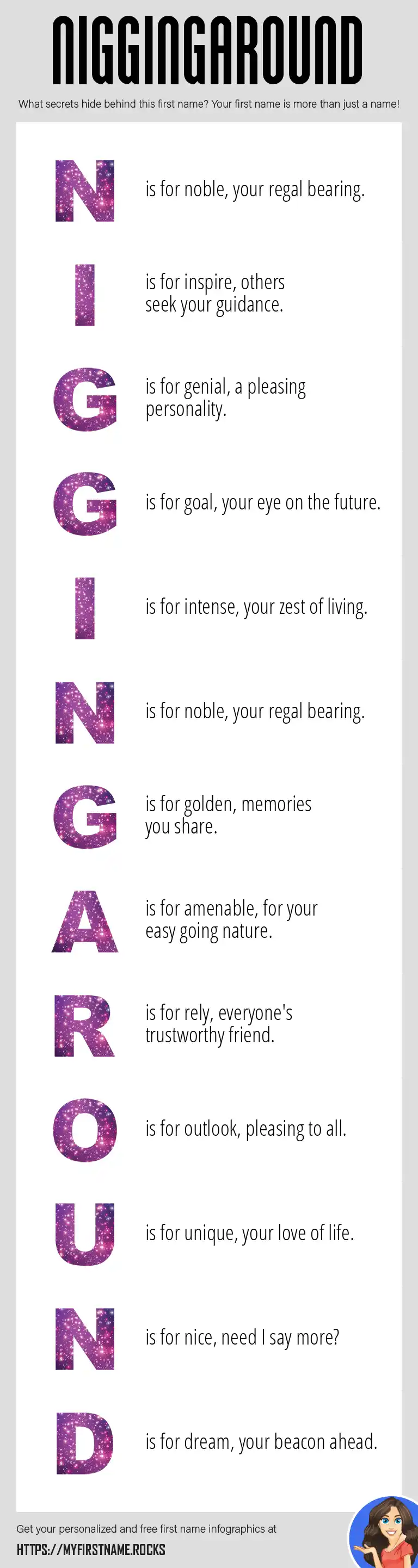 NIGGINGAROUND

What secrets hide behind this first name? Your first name is more than just a name!

N is for noble, your regal bearing.

I is for inspire, others seek your guidance.

G is for genial, a pleasing personality.

G is for goal, your eye on the future.

I is for intense, your zest of living.

N is for noble, your regal bearing.

G is for golden, memories you share.

A is for amenable, for your easy going nature.

R is for rely, everyone's trustworthy friend.

O is for outlook, pleasing to all.

U is for unique, your love of life.

N is for nice, need I say more?

D is for dream, your beacon ahead.

Get your personalized and free first name infographics at

HTTPS://MYFIRSTNAME.ROCKS