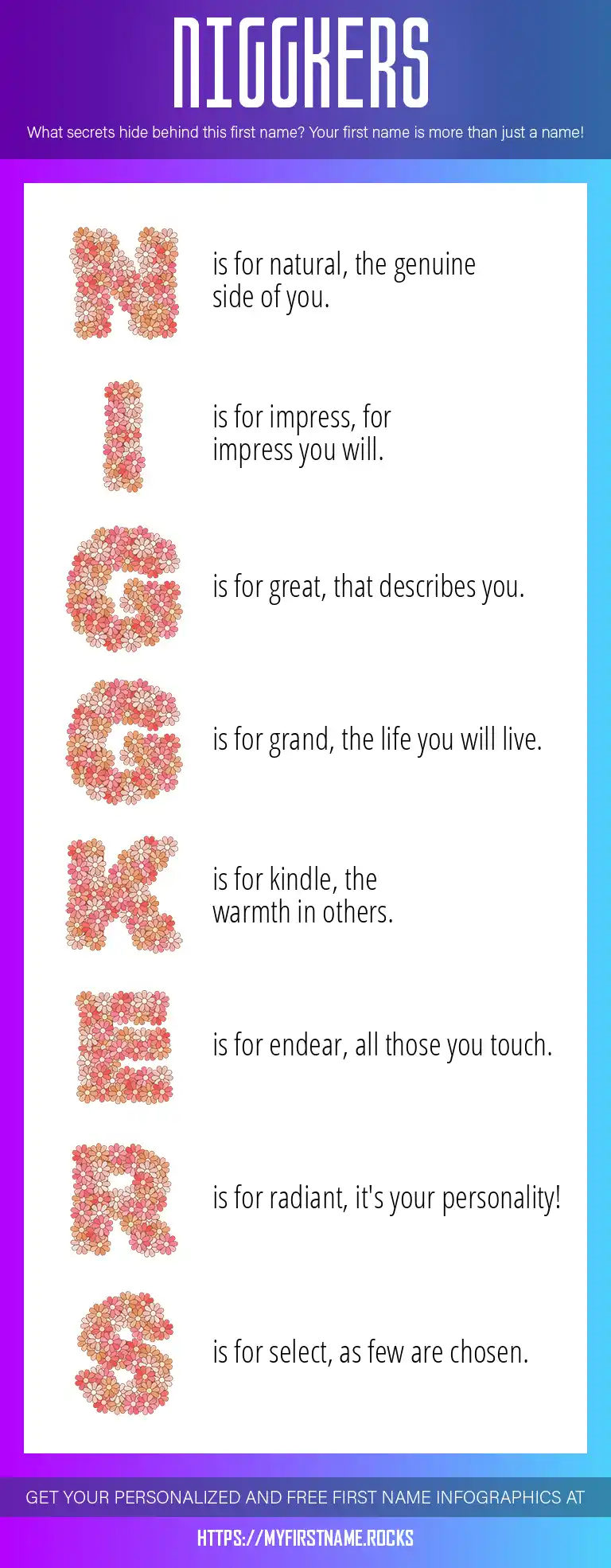 NIGGKERS

What secrets hide behind this first name? Your first name is more than just a name!

N is for natural, the genuine side of you.

I is for impress, for impress you will.

G is for great, that describes you.

G is for grand, the life you will live.

K is for kindle, the warmth in others.

E is for endear, all those you touch.

R is for radiant, it's your personality!

S is for select, as few are chosen.

GET YOUR PERSONALIZED AND FREE FIRST NAME INFOGRAPHICS AT

HTTPS://MYFIRSTNAME.ROCKS