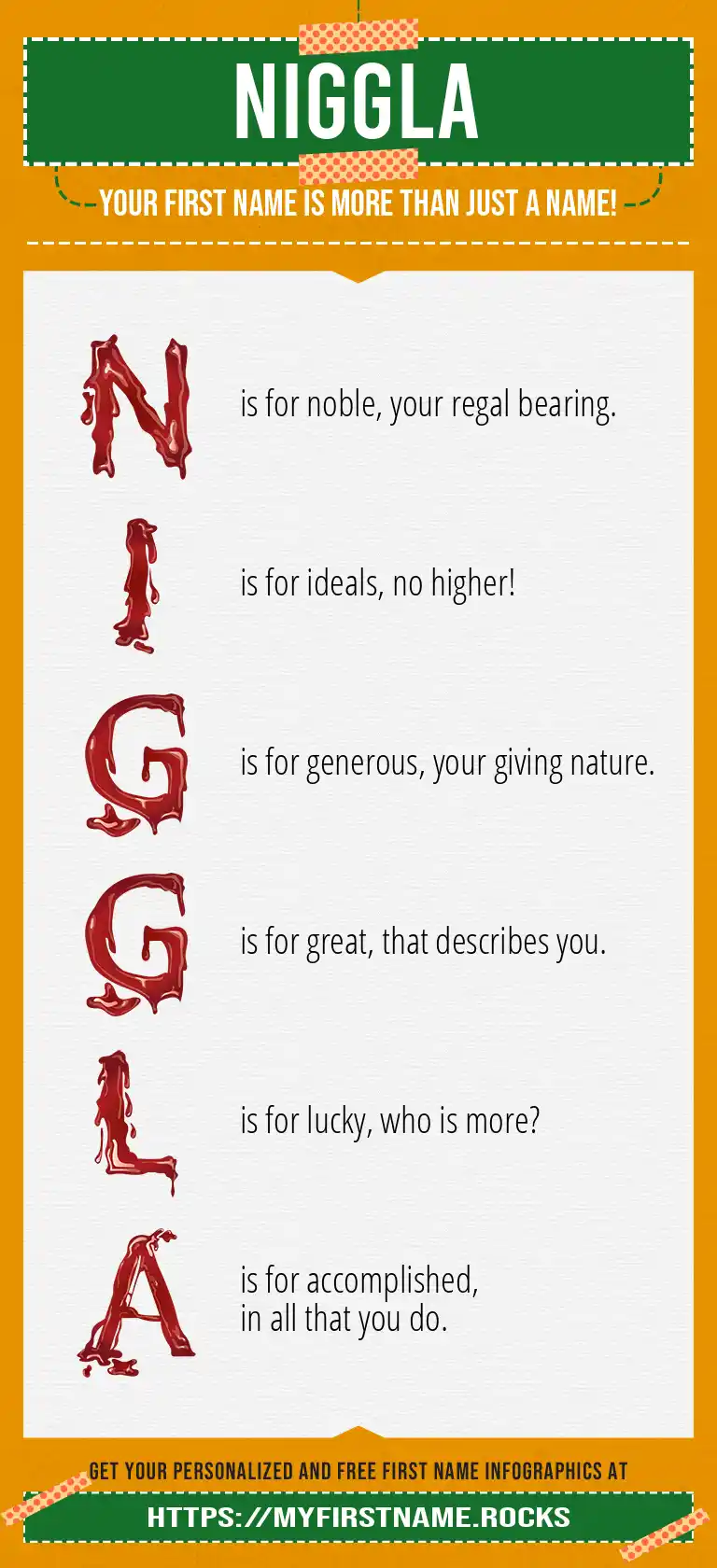 NIGGLA

YOUR FIRST NAME IS MORE THAN JUST A NAME!

N is for noble, your regal bearing.

I is for ideals, no higher!

G is for generous, your giving nature.

G is for great, that describes you.

L is for lucky, who is more?

A is for accomplished, in all that you do.

GET YOUR PERSONALIZED AND FREE FIRST NAME INFOGRAPHICS AT

HTTPS://MYFIRSTNAME.ROCKS