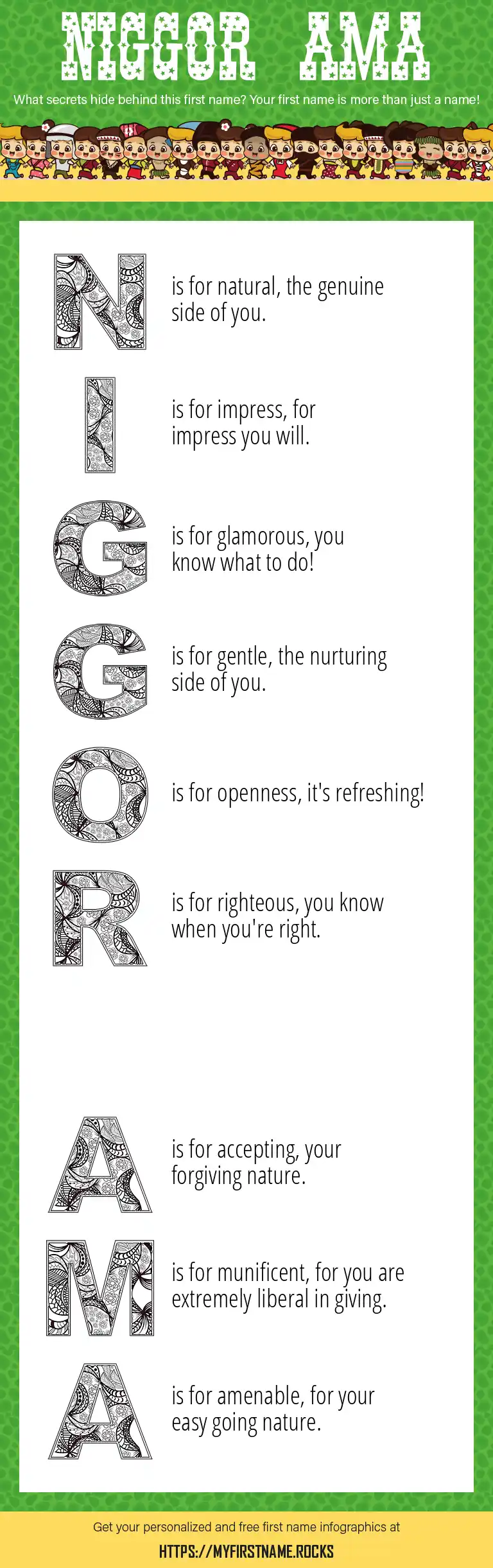 NIGGOR AMA

What secrets hide behind this first name? Your first name is more than just a name!

N is for natural, the genuine side of you.

I is for impress, for impress you will.

G is for glamorous, you know what to do!

G is for gentle, the nurturing side of you.

O is for openness, it's refreshing!

R is for righteous, you know when you're right.

A is for accepting, your forgiving nature.

M is for munificent, for you are extremely liberal in giving.

A is for amenable, for your easy going nature.

Get your personalized and free first name infographics at

HTTPS://MYFIRSTNAME.ROCKS