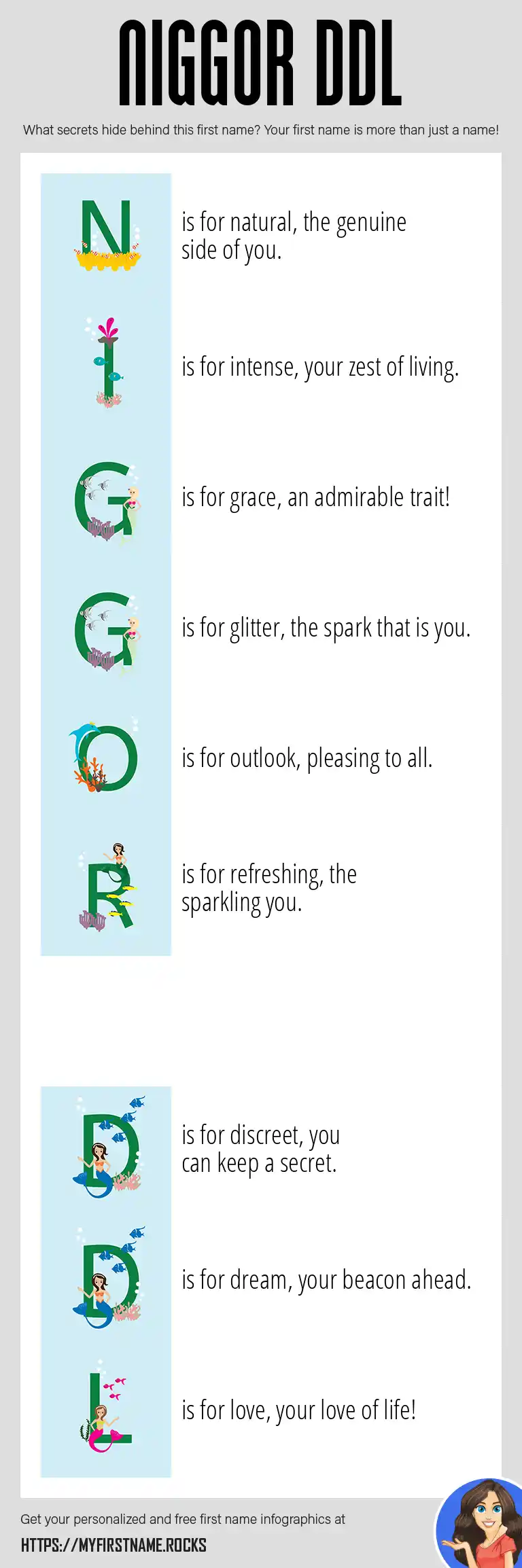 NIGGOR DDL

What secrets hide behind this first name? Your first name is more than just a name!

N is for natural, the genuine side of you.

I is for intense, your zest of living.

G is for grace, an admirable trait!

G is for glitter, the spark that is you.

O is for outlook, pleasing to all.

R is for refreshing, the sparkling you.

D is for discreet, you can keep a secret.

D is for dream, your beacon ahead.

L is for love, your love of life!

Get your personalized and free first name infographics at

HTTPS://MYFIRSTNAME.ROCKS