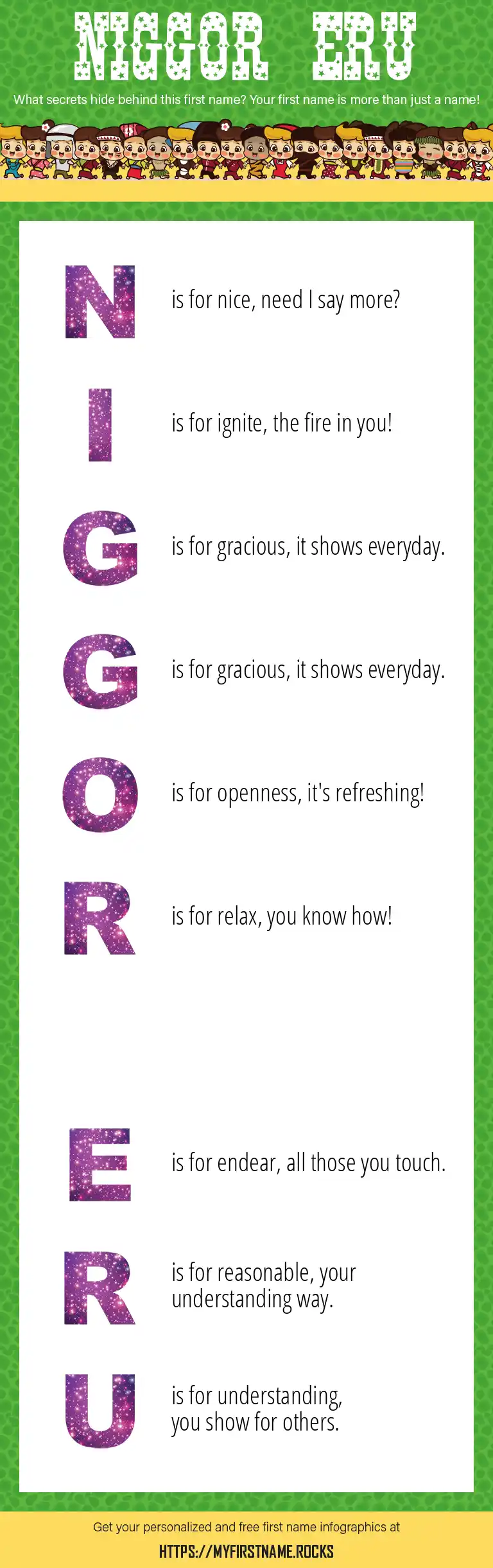 NIGGOR ERU

What secrets hide behind this first name? Your first name is more than just a name!

N is for nice, need I say more?

I is for ignite, the fire in you!

G is for gracious, it shows everyday.

G is for gracious, it shows everyday.

O is for openness, it's refreshing!

R is for relax, you know how!

E is for endear, all those you touch.

R is for reasonable, your understanding way.

U is for understanding, you show for others.

Get your personalized and free first name infographics at

HTTPS://MYFIRSTNAME.ROCKS