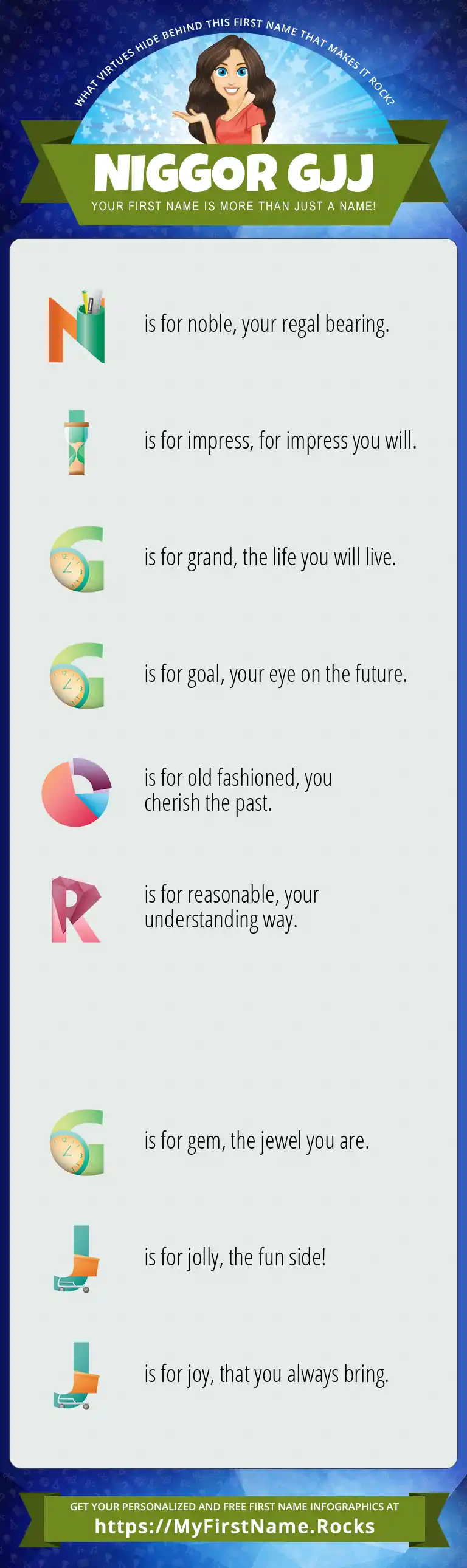 WHAT VIRTUES HIDE BEHIND THIS FIRST NAME THAT MAKES IT ROCK?

NIGGOR GJJ

YOUR FIRST NAME IS MORE THAN JUST A NAME!

N is for noble, your regal bearing.

I is for impress, for impress you will.

G is for grand, the life you will live.

G is for goal, your eye on the future.

O is for old fashioned, you cherish the past.

R is for reasonable, your understanding way.

G is for gem, the jewel you are.

J is for jolly, the fun side!

J is for joy, that you always bring.

GET YOUR PERSONALIZED AND FREE FIRST NAME INFOGRAPHICS AT
https://MyFirstName.Rocks