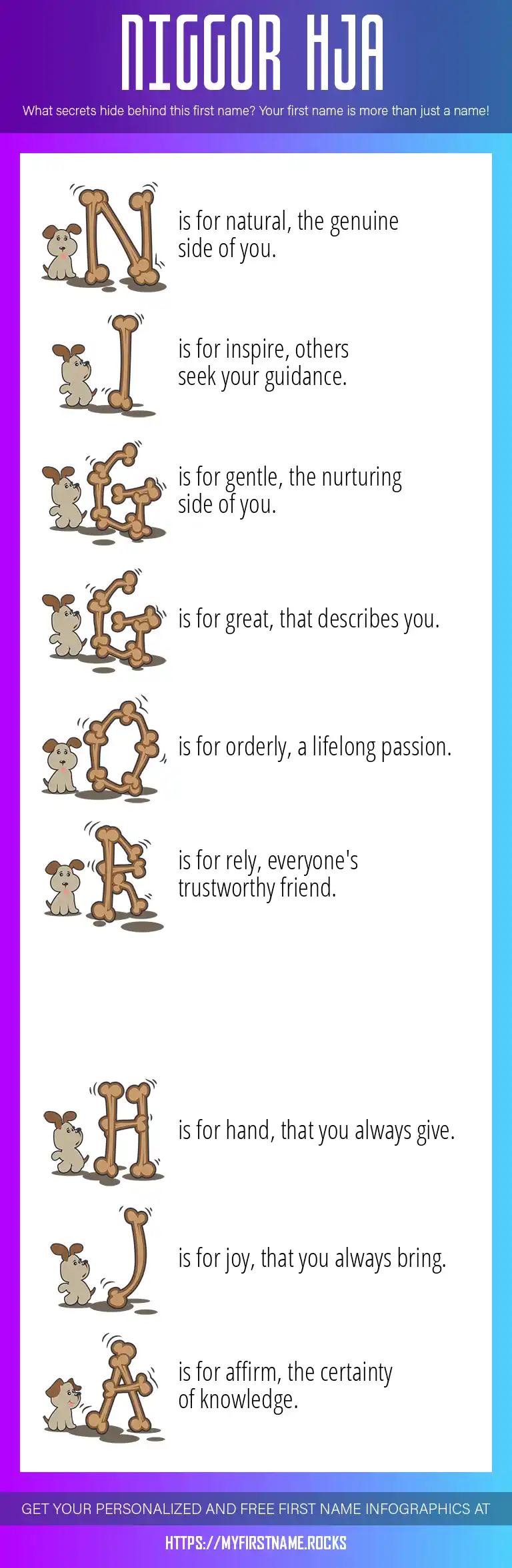 NIGGOR HJA

What secrets hide behind this first name? Your first name is more than just a name!

N is for natural, the genuine side of you.

I is for inspire, others seek your guidance.

G is for gentle, the nurturing side of you.

G is for great, that describes you.

O is for orderly, a lifelong passion.

R is for rely, everyone's trustworthy friend.

H is for hand, that you always give.

J is for joy, that you always bring.

A is for affirm, the certainty of knowledge.

GET YOUR PERSONALIZED AND FREE FIRST NAME INFOGRAPHICS AT

HTTPS://MYFIRSTNAME.ROCKS