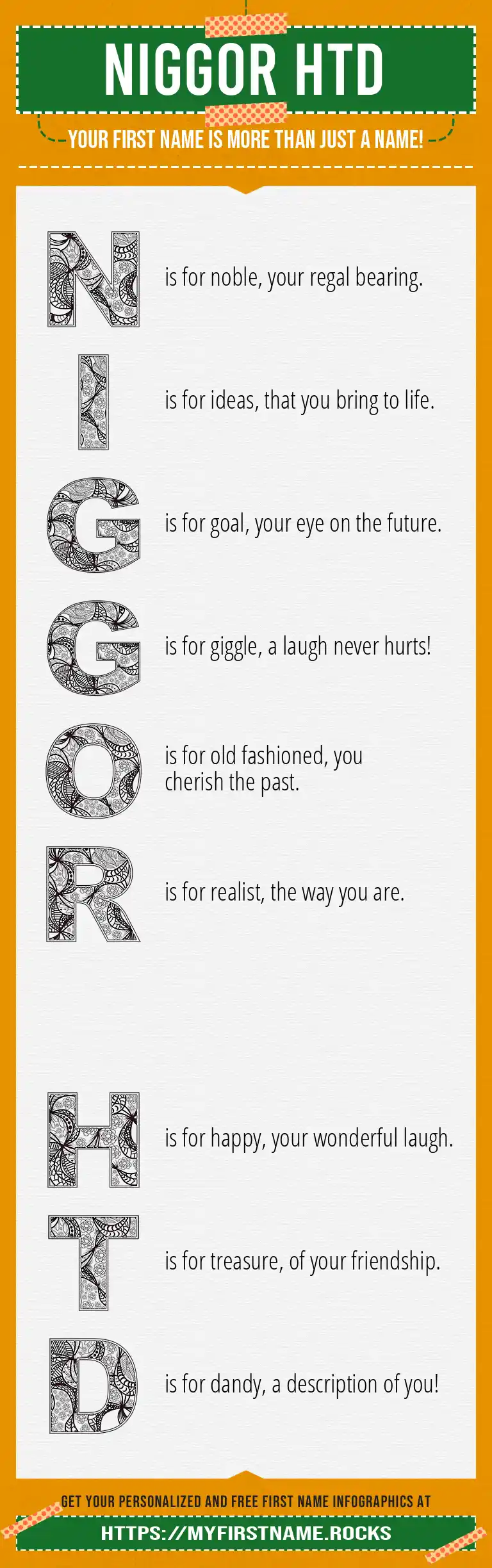 NIGGOR HTD

YOUR FIRST NAME IS MORE THAN JUST A NAME!

N is for noble, your regal bearing.

I is for ideas, that you bring to life.

G is for goal, your eye on the future.

G is for giggle, a laugh never hurts!

O is for old fashioned, you cherish the past.

R is for realist, the way you are.

H is for happy, your wonderful laugh.

T is for treasure, of your friendship.

D is for dandy, a description of you!

GET YOUR PERSONALIZED AND FREE FIRST NAME INFOGRAPHICS AT

HTTPS://MYFIRSTNAME.ROCKS