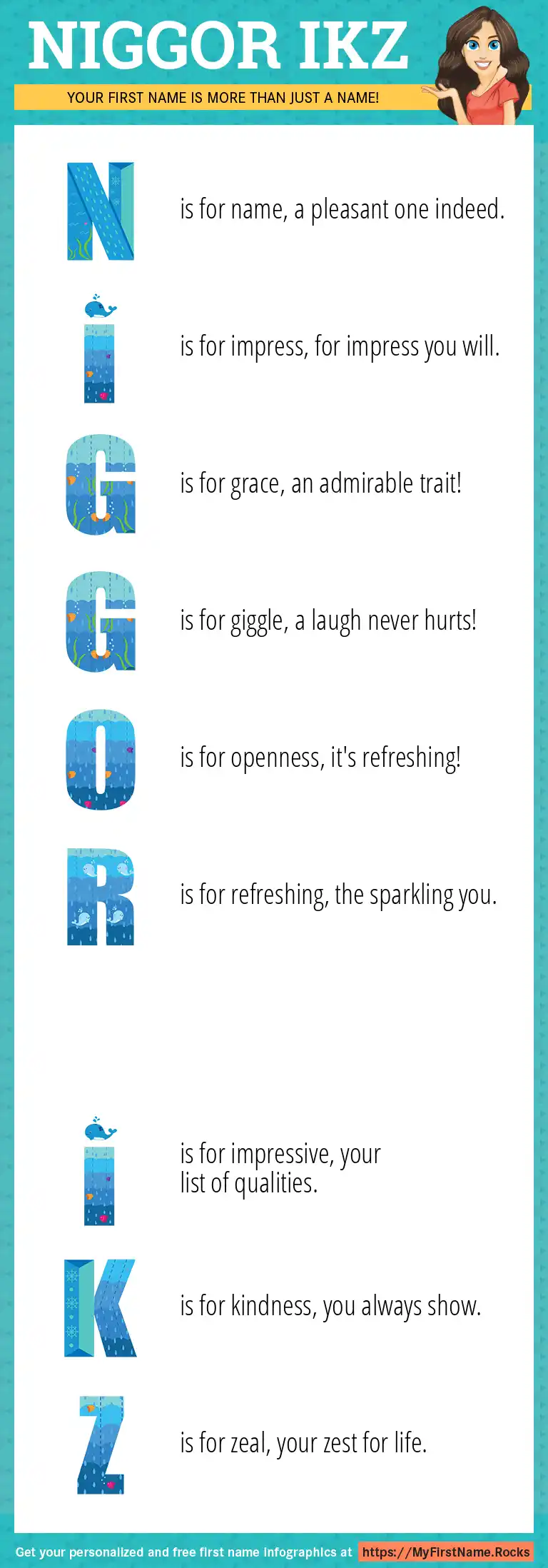 NIGGOR IKZ

YOUR FIRST NAME IS MORE THAN JUST A NAME!

N is for name, a pleasant one indeed.

I is for impress, for impress you will.

G is for grace, an admirable trait!

G is for giggle, a laugh never hurts!

O is for openness, it's refreshing!

R is for refreshing, the sparkling you.

I is for impressive, your list of qualities.

K is for kindness, you always show.

Z is for zeal, your zest for life.

Get your personalized and free first name infographics at https://MyFirstName.Rocks