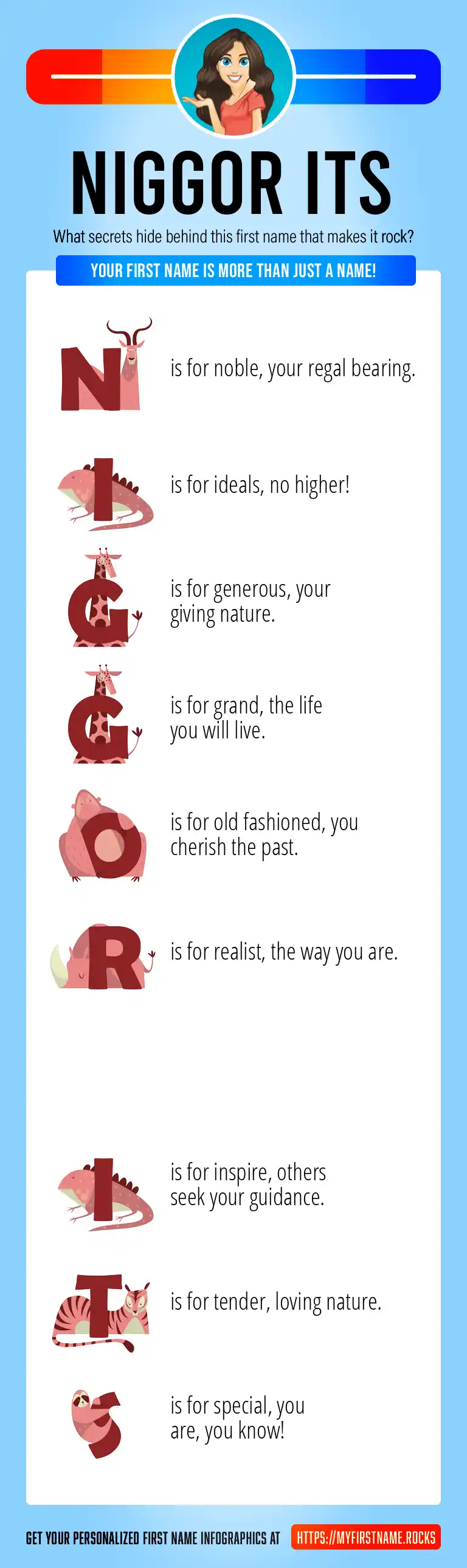 NIGGOR ITS

What secrets hide behind this first name that makes it rock?

YOUR FIRST NAME IS MORE THAN JUST A NAME!

N is for noble, your regal bearing.

I is for ideals, no higher!

G is for generous, your giving nature.

G is for grand, the life you will live.

O is for old fashioned, you cherish the past.

R is for realist, the way you are.

I is for inspire, others seek your guidance.

T is for tender, loving nature.

S is for special, you are, you know!

GET YOUR PERSONALIZED FIRST NAME INFOGRAPHICS AT HTTPS://MYFIRSTNAME.ROCKS