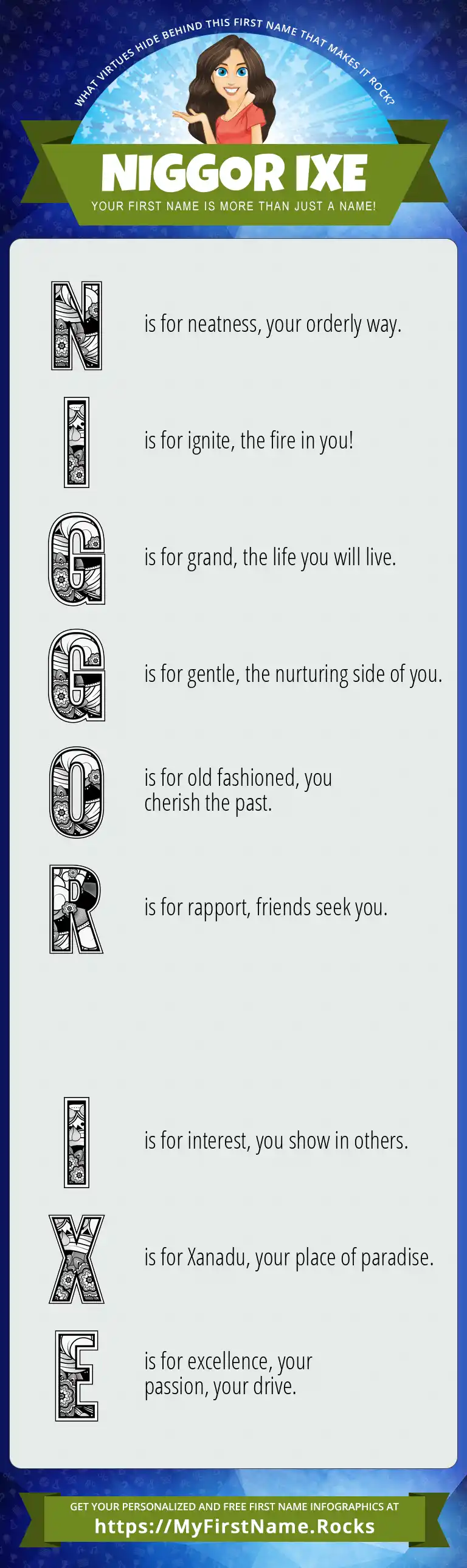 WHAT VIRTUES HIDE BEHIND THIS FIRST NAME THAT MAKES IT ROCK?

NIGGOR IXE

YOUR FIRST NAME IS MORE THAN JUST A NAME!

N is for neatness, your orderly way.

I is for ignite, the fire in you!

G is for grand, the life you will live.

G is for gentle, the nurturing side of you.

O is for old fashioned, you cherish the past.

R is for rapport, friends seek you.

I is for interest, you show in others.

X is for Xanadu, your place of paradise.

E is for excellence, your passion, your drive.

GET YOUR PERSONALIZED AND FREE FIRST NAME INFOGRAPHICS AT

https://MyFirstName.Rocks