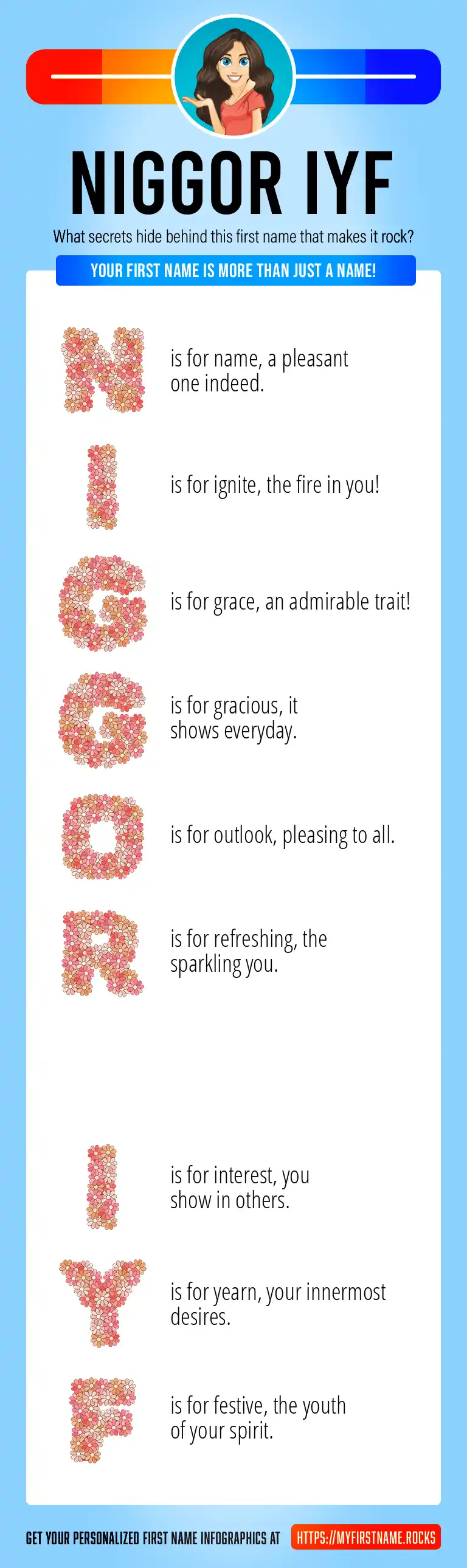 NIGGOR IYF

What secrets hide behind this first name that makes it rock?

YOUR FIRST NAME IS MORE THAN JUST A NAME!

N is for name, a pleasant one indeed.

I is for ignite, the fire in you!

G is for grace, an admirable trait!

G is for gracious, it shows everyday.

O is for outlook, pleasing to all.

R is for refreshing, the sparkling you.

I is for interest, you show in others.

Y is for yearn, your innermost desires.

F is for festive, the youth of your spirit.

GET YOUR PERSONALIZED FIRST NAME INFOGRAPHICS AT HTTPS://MYFIRSTNAME.ROCKS