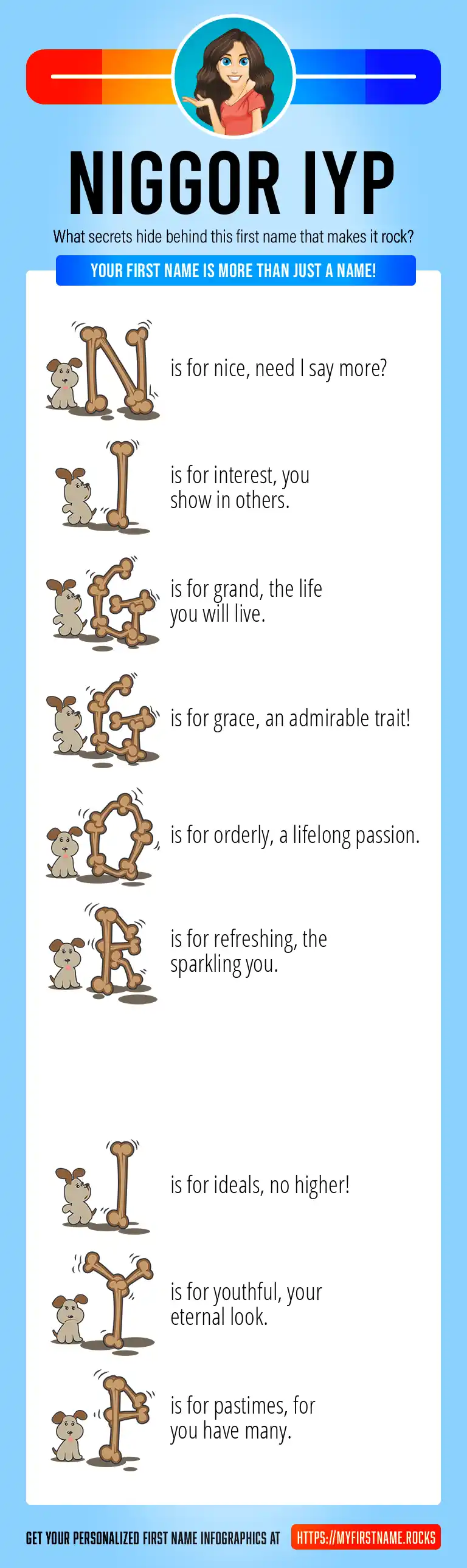 NIGGOR IYP

What secrets hide behind this first name that makes it rock?

YOUR FIRST NAME IS MORE THAN JUST A NAME!

N is for nice, need I say more?

I is for interest, you show in others.

G is for grand, the life you will live.

G is for grace, an admirable trait!

O is for orderly, a lifelong passion.

R is for refreshing, the sparkling you.

I is for ideals, no higher!

Y is for youthful, your eternal look.

P is for pastimes, for you have many.

GET YOUR PERSONALIZED FIRST NAME INFOGRAPHICS AT HTTPS://MYFIRSTNAME.ROCKS