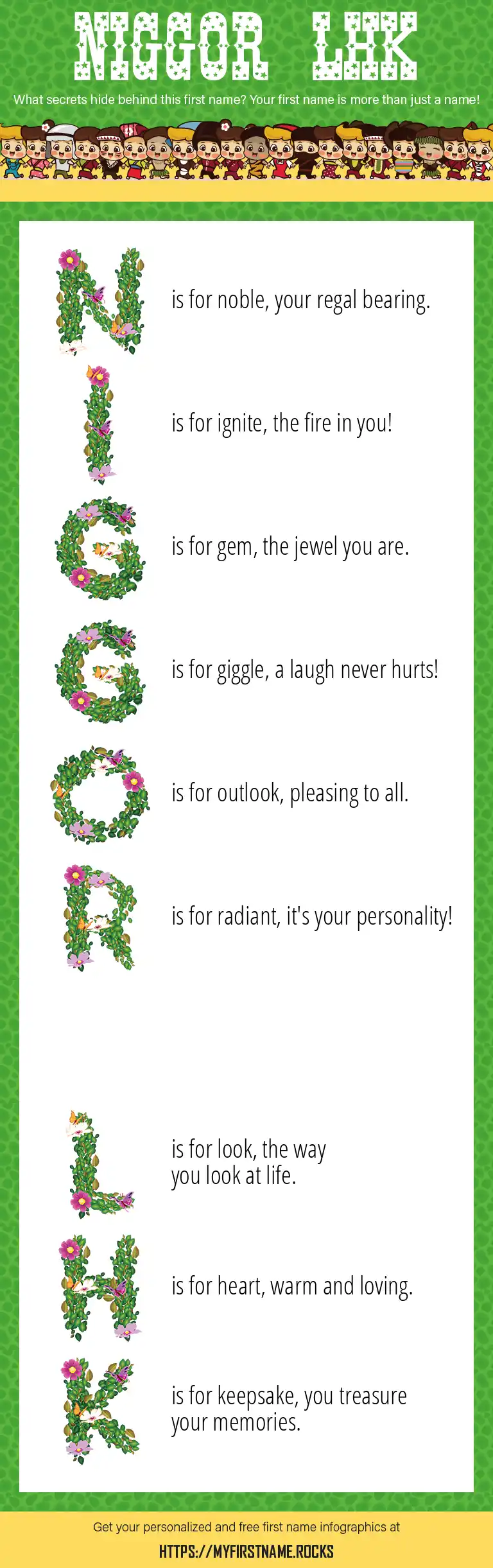 NIGGOR LHK

What secrets hide behind this first name? Your first name is more than just a name!

N is for noble, your regal bearing.

I is for ignite, the fire in you!

G is for gem, the jewel you are.

G is for giggle, a laugh never hurts!

O is for outlook, pleasing to all.

R is for radiant, it's your personality!

L is for look, the way you look at life.

H is for heart, warm and loving.

K is for keepsake, you treasure your memories.

Get your personalized and free first name infographics at

HTTPS://MYFIRSTNAME.ROCKS