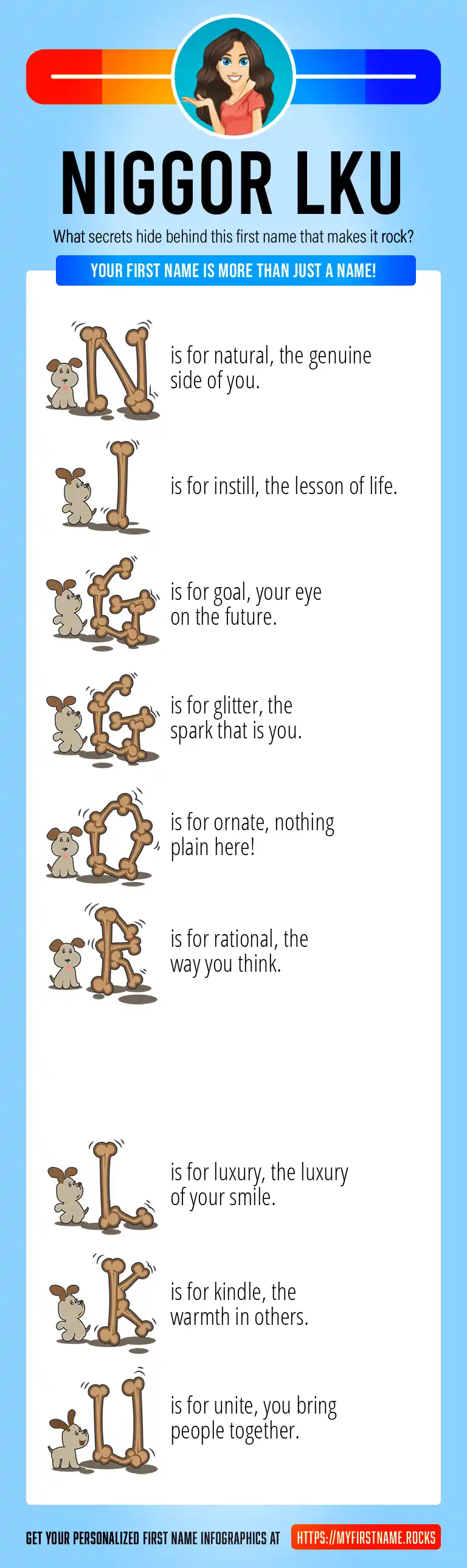 NIGGOR LKU

What secrets hide behind this first name that makes it rock?

YOUR FIRST NAME IS MORE THAN JUST A NAME!

N is for natural, the genuine side of you.

I is for instill, the lesson of life.

G is for goal, your eye on the future.

G is for glitter, the spark that is you.

O is for ornate, nothing plain here!

R is for rational, the way you think.

L is for luxury, the luxury of your smile.

K is for kindle, the warmth in others.

U is for unite, you bring people together.

GET YOUR PERSONALIZED FIRST NAME INFOGRAPHICS AT HTTPS://MYFIRSTNAME.ROCKS