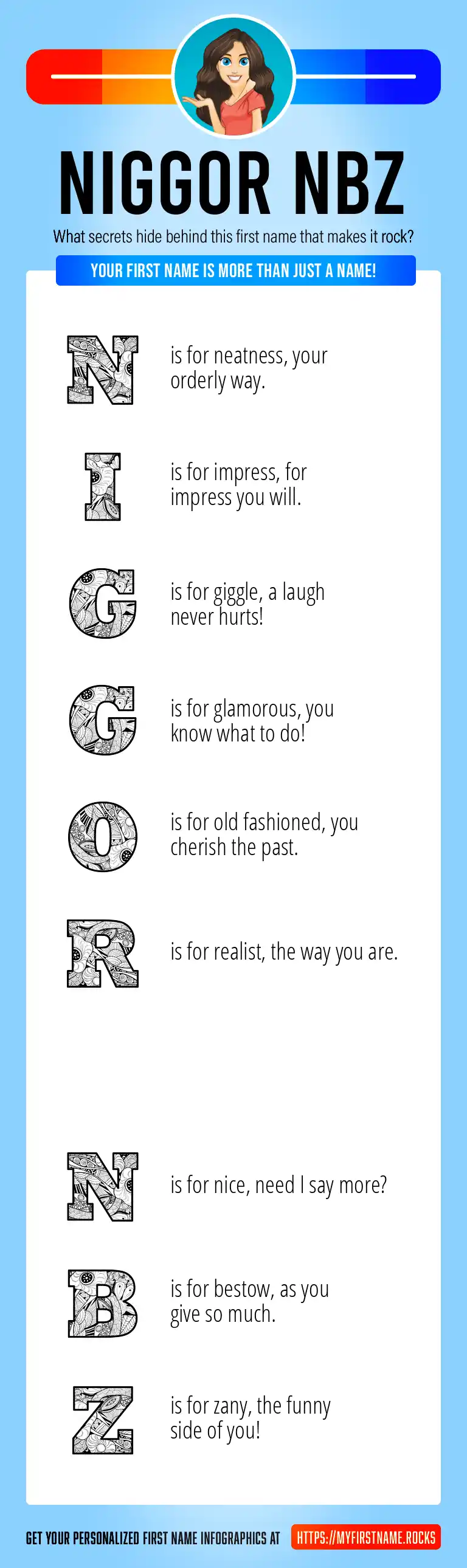 NIGGOR NBZ

What secrets hide behind this first name that makes it rock?

YOUR FIRST NAME IS MORE THAN JUST A NAME!

N is for neatness, your orderly way.

I is for impress, for impress you will.

G is for giggle, a laugh never hurts!

G is for glamorous, you know what to do!

O is for old fashioned, you cherish the past.

R is for realist, the way you are.

N is for nice, need I say more?

B is for bestow, as you give so much.

Z is for zany, the funny side of you!

GET YOUR PERSONALIZED FIRST NAME INFOGRAPHICS AT HTTPS://MYFIRSTNAME.ROCKS