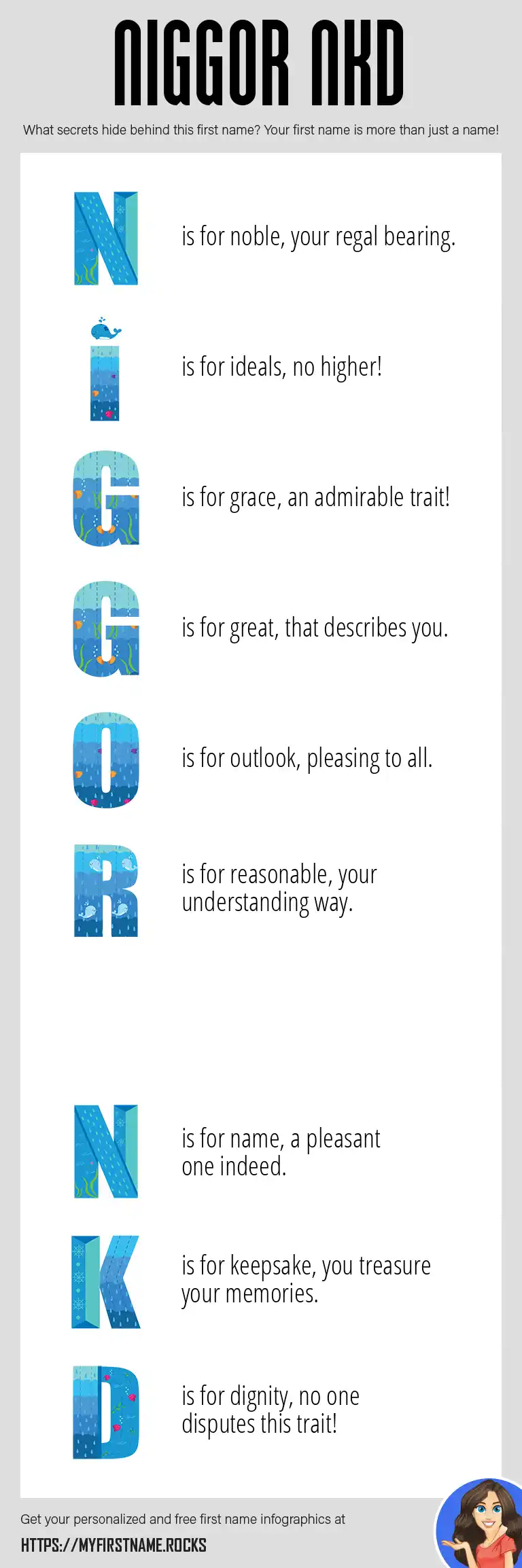 NIGGOR NKD

What secrets hide behind this first name? Your first name is more than just a name!

N is for noble, your regal bearing.

I is for ideals, no higher!

G is for grace, an admirable trait!

G is for great, that describes you.

O is for outlook, pleasing to all.

R is for reasonable, your understanding way.

N is for name, a pleasant one indeed.

K is for keepsake, you treasure your memories.

D is for dignity, no one disputes this trait!

Get your personalized and free first name infographics at

HTTPS://MYFIRSTNAME.ROCKS