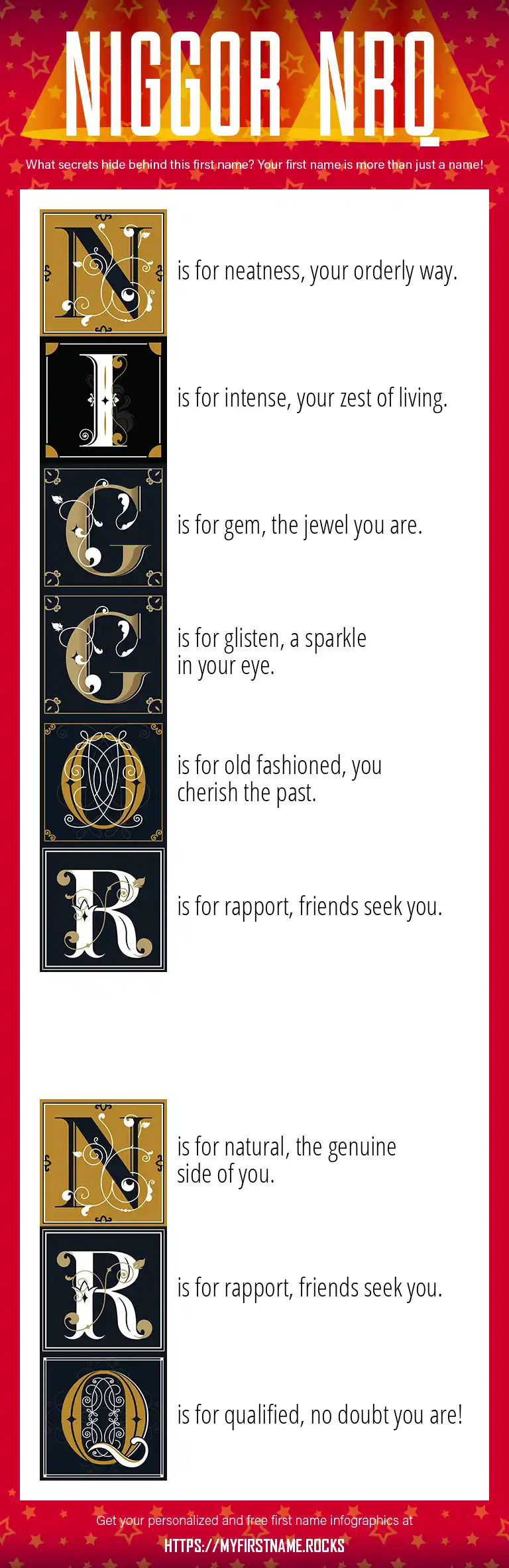 NIGGOR NRQ

What secrets hide behind this first name? Your first name is more than just a name!

N is for neatness, your orderly way.

I is for intense, your zest of living.

G is for gem, the jewel you are.

G is for glisten, a sparkle in your eye.

O is for old fashioned, you cherish the past.

R is for rapport, friends seek you.

N is for natural, the genuine side of you.

R is for rapport, friends seek you.

Q is for qualified, no doubt you are!

Get your personalized and free first name infographics at

HTTPS://MYFIRSTNAME.ROCKS