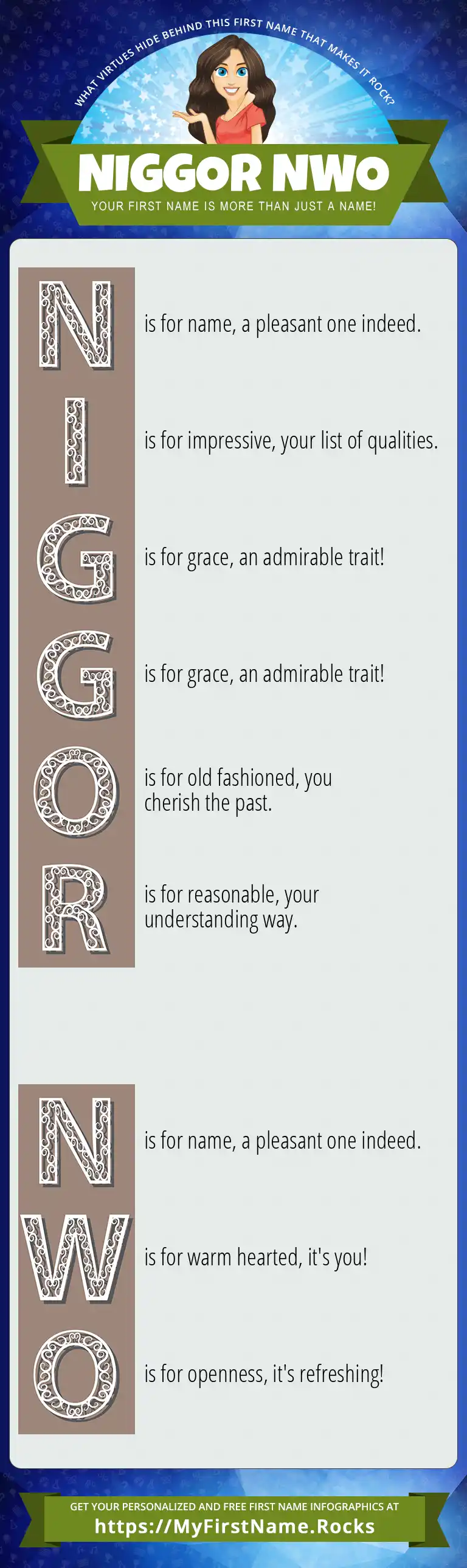 WHAT VIRTUES HIDE BEHIND THIS FIRST NAME THAT MAKES IT ROCK?

NIGGOR NWO

YOUR FIRST NAME IS MORE THAN JUST A NAME!

N is for name, a pleasant one indeed.

I is for impressive, your list of qualities.

G is for grace, an admirable trait!

G is for grace, an admirable trait!

O is for old fashioned, you cherish the past.

R is for reasonable, your understanding way.

N is for name, a pleasant one indeed.

W is for warm hearted, it's you!

O is for openness, it's refreshing!

GET YOUR PERSONALIZED AND FREE FIRST NAME INFOGRAPHICS AT

https://MyFirstName.Rocks