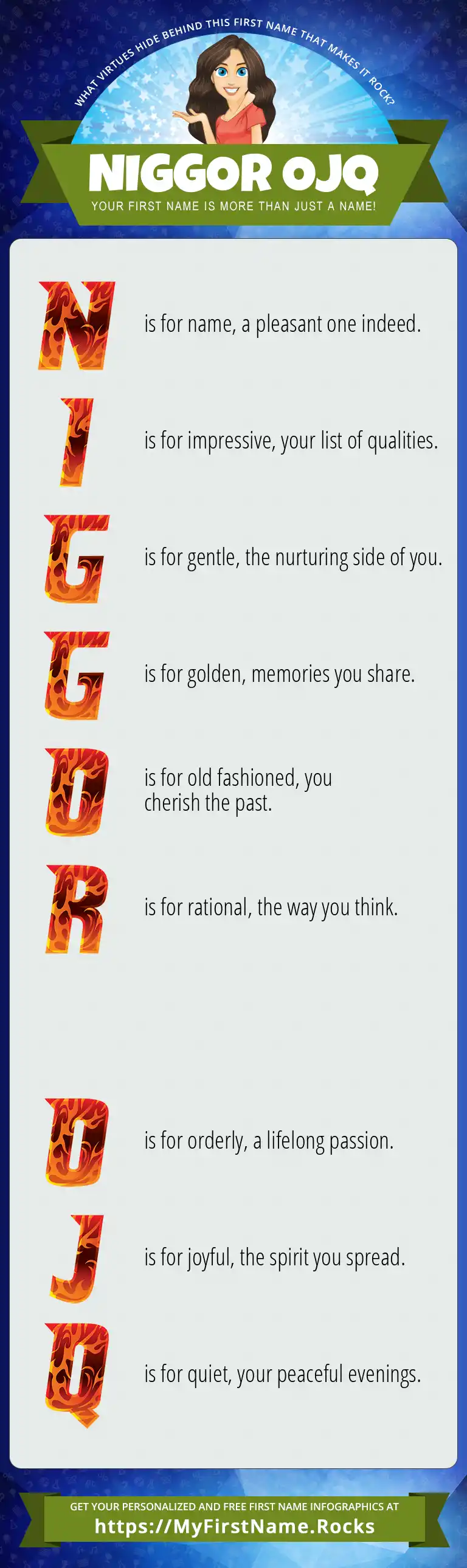 WHAT VIRTUES HIDE BEHIND THIS FIRST NAME THAT MAKES IT ROCK?

NIGGOR OJQ

YOUR FIRST NAME IS MORE THAN JUST A NAME!

N is for name, a pleasant one indeed.

I is for impressive, your list of qualities.

G is for gentle, the nurturing side of you.

G is for golden, memories you share.

O is for old fashioned, you cherish the past.

R is for rational, the way you think.

O is for orderly, a lifelong passion.

J is for joyful, the spirit you spread.

Q is for quiet, your peaceful evenings.

GET YOUR PERSONALIZED AND FREE FIRST NAME INFOGRAPHICS AT
https://MyFirstName.Rocks