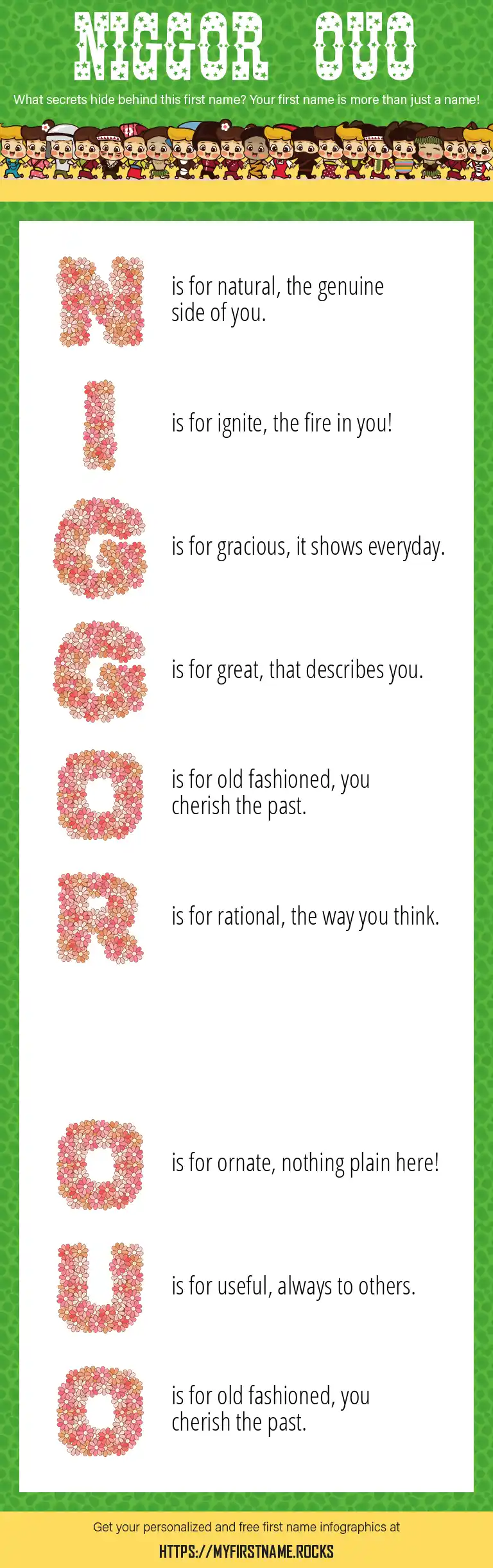 NIGGOR OUO

What secrets hide behind this first name? Your first name is more than just a name!

N is for natural, the genuine side of you.

I is for ignite, the fire in you!

G is for gracious, it shows everyday.

G is for great, that describes you.

O is for old fashioned, you cherish the past.

R is for rational, the way you think.

O is for ornate, nothing plain here!

U is for useful, always to others.

O is for old fashioned, you cherish the past.

Get your personalized and free first name infographics at

HTTPS://MYFIRSTNAME.ROCKS