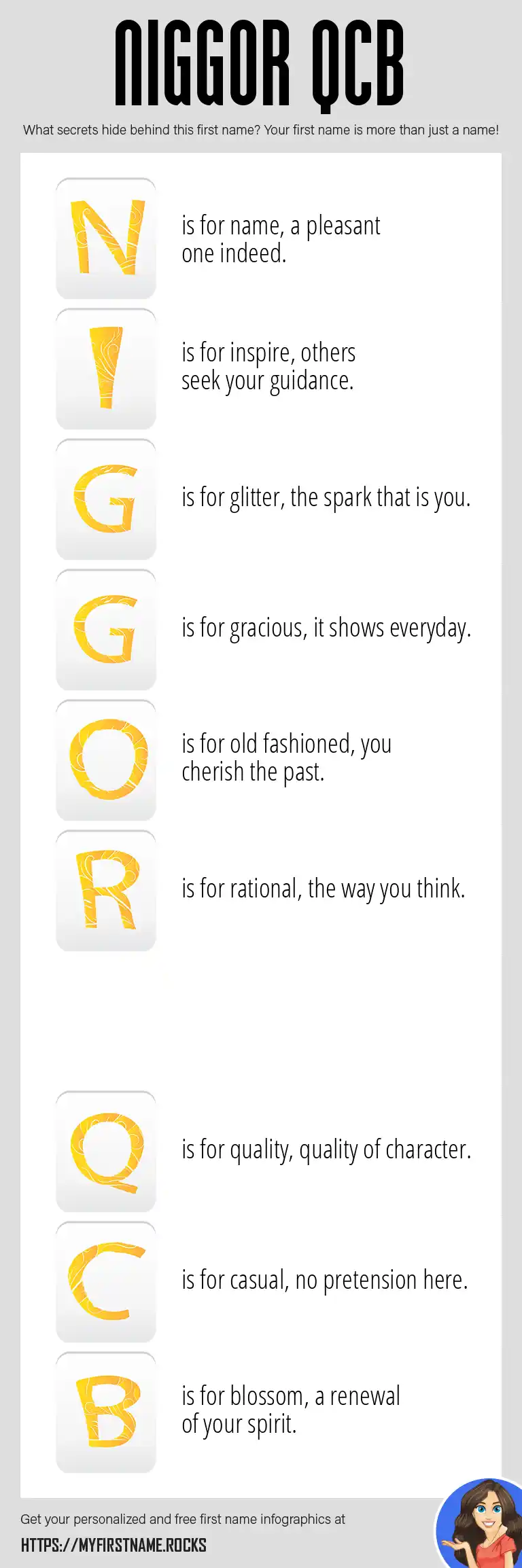 NIGGOR QCB

What secrets hide behind this first name? Your first name is more than just a name!

N is for name, a pleasant one indeed.

I is for inspire, others seek your guidance.

G is for glitter, the spark that is you.

G is for gracious, it shows everyday.

O is for old fashioned, you cherish the past.

R is for rational, the way you think.

Q is for quality, quality of character.

C is for casual, no pretension here.

B is for blossom, a renewal of your spirit.

Get your personalized and free first name infographics at

HTTPS://MYFIRSTNAME.ROCKS