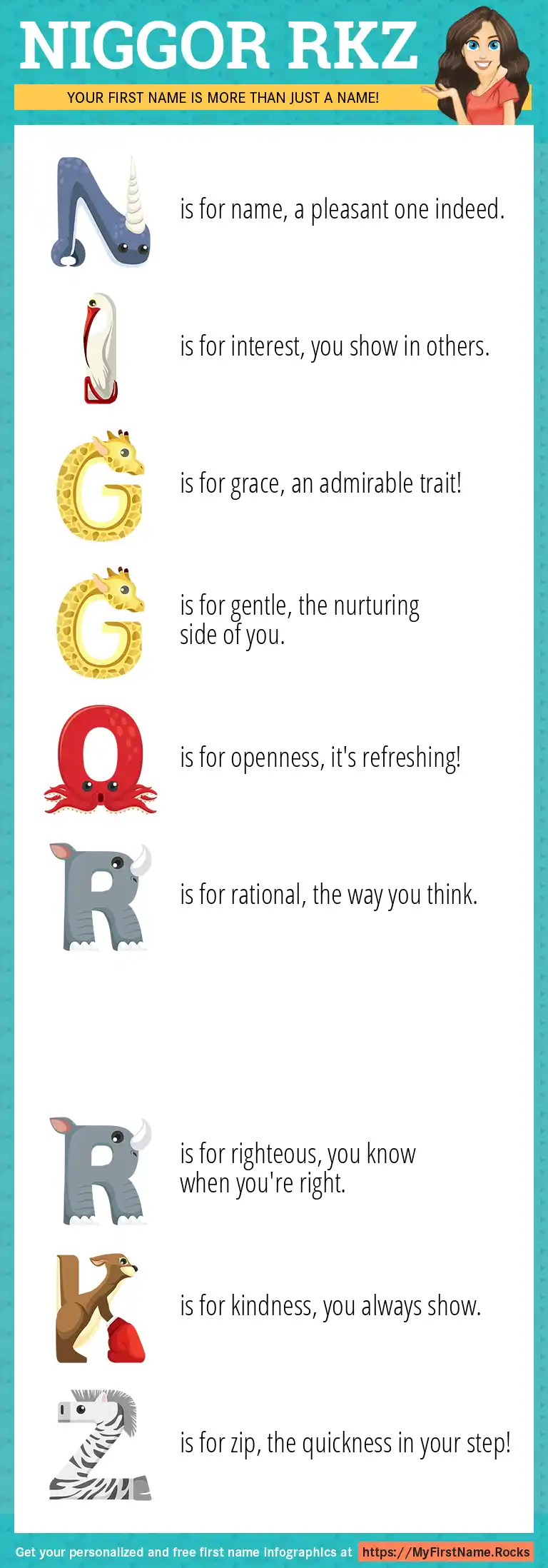 NIGGOR RKZ

YOUR FIRST NAME IS MORE THAN JUST A NAME!

N is for name, a pleasant one indeed.

I is for interest, you show in others.

G is for grace, an admirable trait!

G is for gentle, the nurturing side of you.

O is for openness, it's refreshing!

R is for rational, the way you think.

R is for righteous, you know when you're right.

K is for kindness, you always show.

Z is for zip, the quickness in your step!

Get your personalized and free first name infographics at https://MyFirstName.Rocks