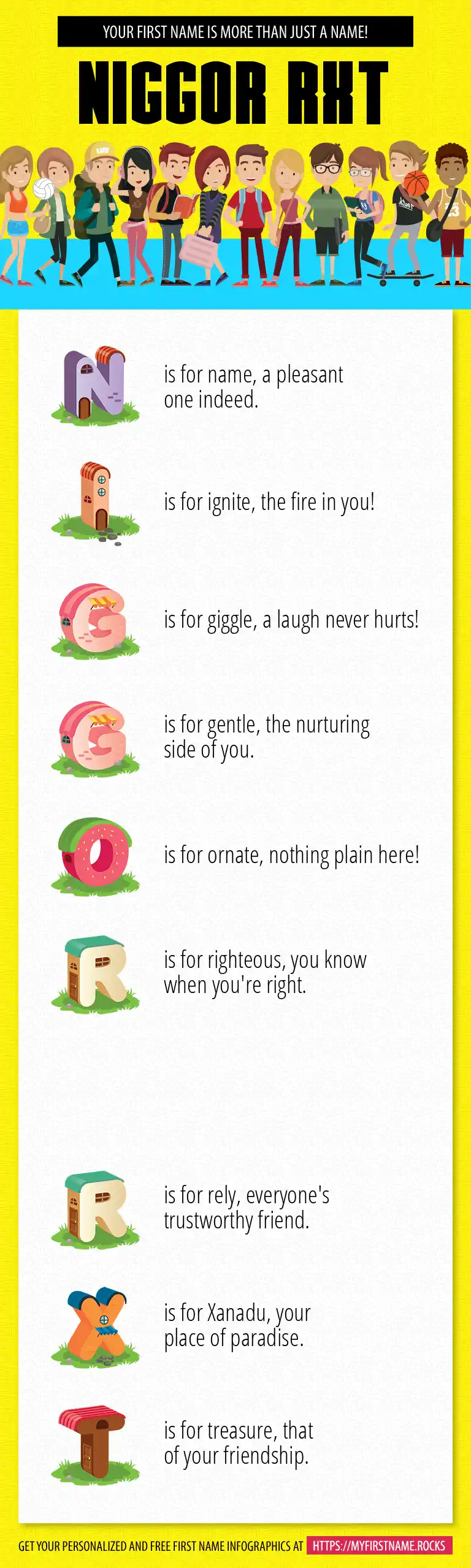 YOUR FIRST NAME IS MORE THAN JUST A NAME!

NIGGOR RXT

N is for name, a pleasant one indeed.

I is for ignite, the fire in you!

G is for giggle, a laugh never hurts!

G is for gentle, the nurturing side of you.

O is for ornate, nothing plain here!

R is for righteous, you know when you're right.

R is for rely, everyone's trustworthy friend.

X is for Xanadu, your place of paradise.

T is for treasure, that of your friendship.

GET YOUR PERSONALIZED AND FREE FIRST NAME INFOGRAPHICS AT HTTPS://MYFIRSTNAME.ROCKS