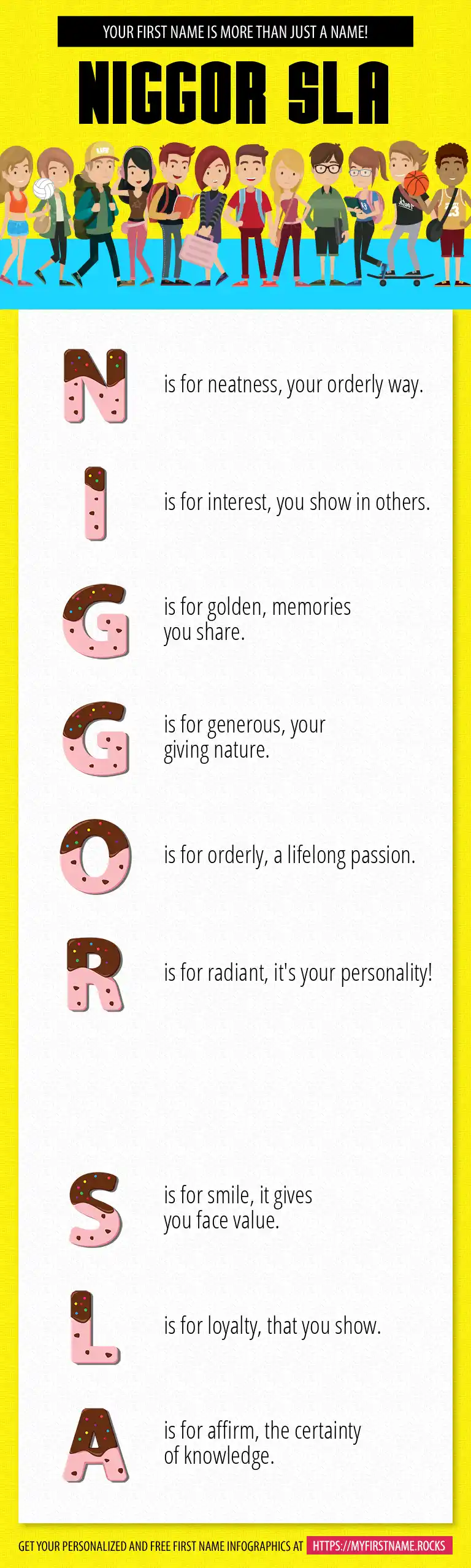 YOUR FIRST NAME IS MORE THAN JUST A NAME!

NIGGOR SLA

N is for neatness, your orderly way.

I is for interest, you show in others.

G is for golden, memories you share.

G is for generous, your giving nature.

O is for orderly, a lifelong passion.

R is for radiant, it's your personality!

S is for smile, it gives you face value.

L is for loyalty, that you show.

A is for affirm, the certainty of knowledge.

GET YOUR PERSONALIZED AND FREE FIRST NAME INFOGRAPHICS AT HTTPS://MYFIRSTNAME.ROCKS