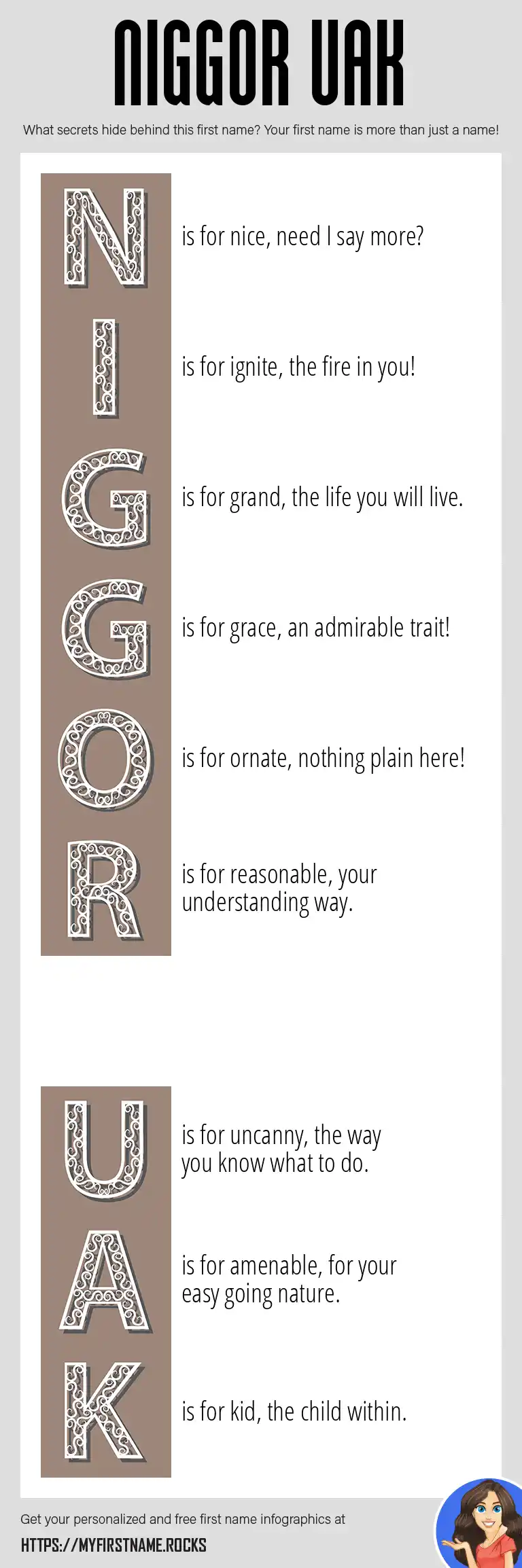 NIGGOR UAK

What secrets hide behind this first name? Your first name is more than just a name!

N is for nice, need I say more?

I is for ignite, the fire in you!

G is for grand, the life you will live.

G is for grace, an admirable trait!

O is for ornate, nothing plain here!

R is for reasonable, your understanding way.

U is for uncanny, the way you know what to do.

A is for amenable, for your easy going nature.

K is for kid, the child within.

Get your personalized and free first name infographics at

HTTPS://MYFIRSTNAME.ROCKS