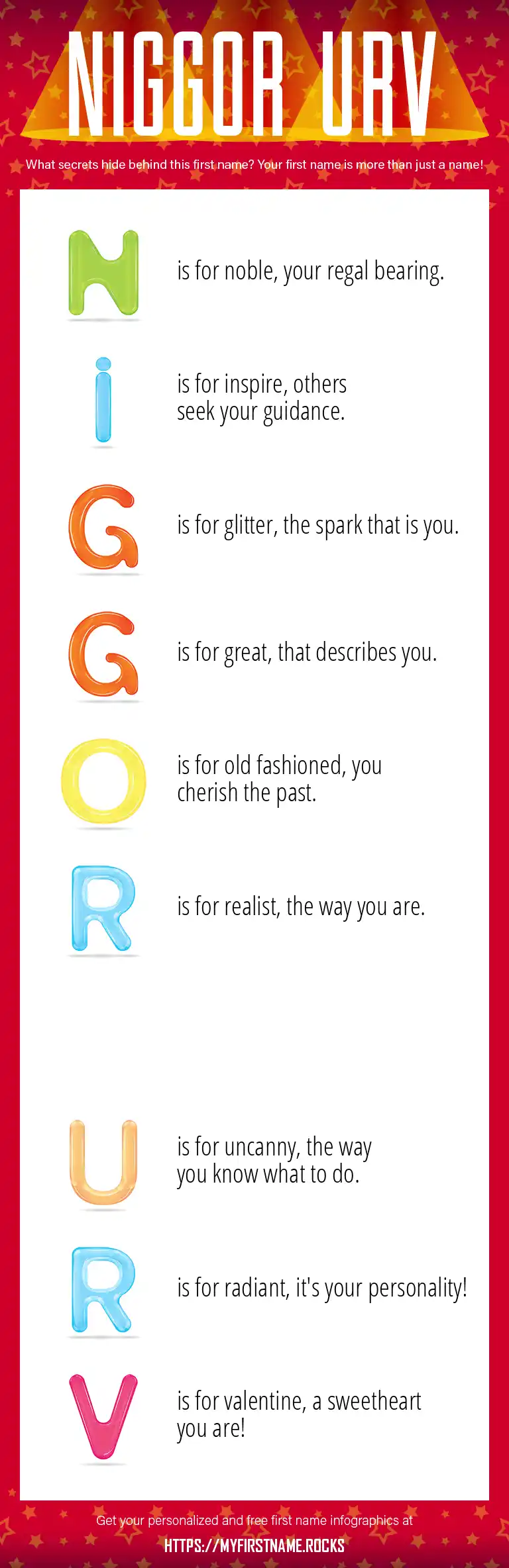 NIGGOR URV

What secrets hide behind this first name? Your first name is more than just a name!

N is for noble, your regal bearing.

i is for inspire, others seek your guidance.

G is for glitter, the spark that is you.

G is for great, that describes you.

O is for old fashioned, you cherish the past.

R is for realist, the way you are.

U is for uncanny, the way you know what to do.

R is for radiant, it's your personality!

V is for valentine, a sweetheart you are!

Get your personalized and free first name infographics at

HTTPS://MYFIRSTNAME.ROCKS