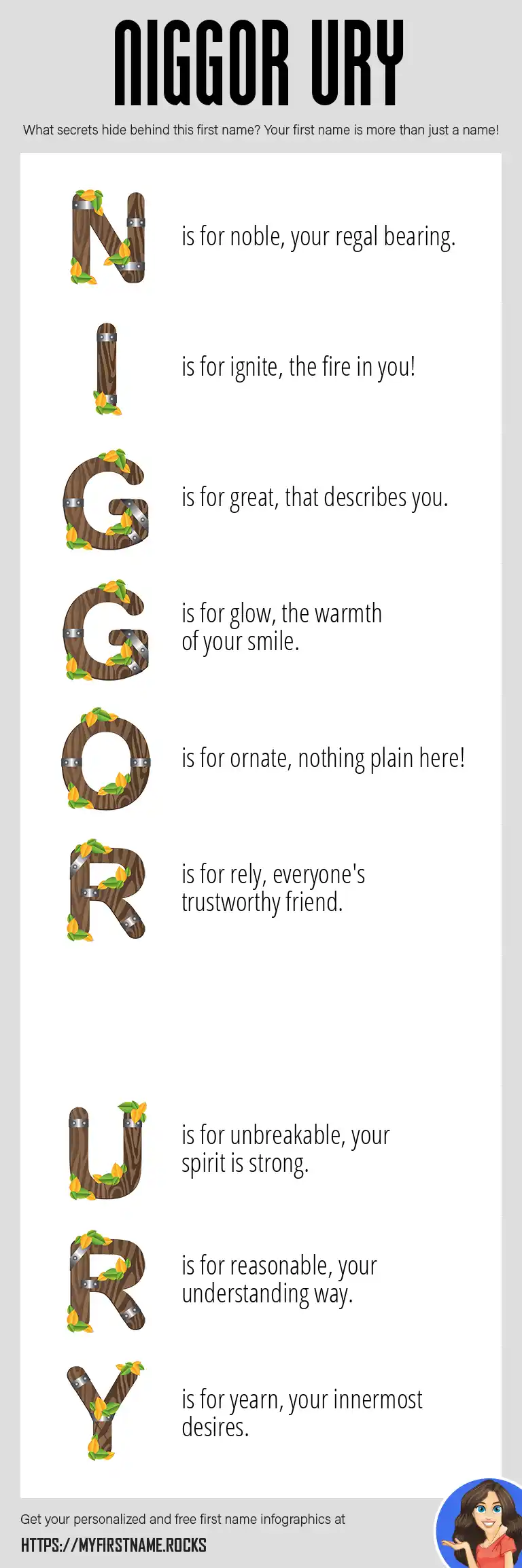 NIGGOR URY

What secrets hide behind this first name? Your first name is more than just a name!

N is for noble, your regal bearing.

I is for ignite, the fire in you!

G is for great, that describes you.

G is for glow, the warmth of your smile.

O is for ornate, nothing plain here!

R is for rely, everyone's trustworthy friend.

U is for unbreakable, your spirit is strong.

R is for reasonable, your understanding way.

Y is for yearn, your innermost desires.

Get your personalized and free first name infographics at

HTTPS://MYFIRSTNAME.ROCKS