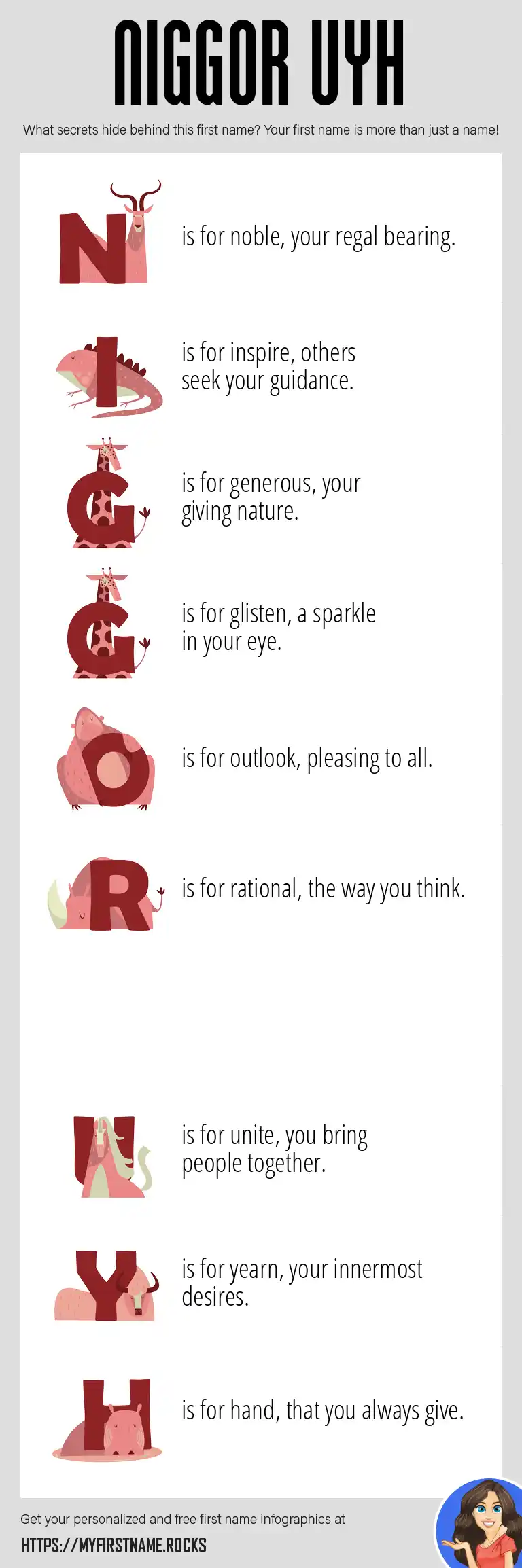 NIGGOR UYH

What secrets hide behind this first name? Your first name is more than just a name!

N is for noble, your regal bearing.

I is for inspire, others seek your guidance.

G is for generous, your giving nature.

G is for glisten, a sparkle in your eye.

O is for outlook, pleasing to all.

R is for rational, the way you think.

U is for unite, you bring people together.

Y is for yearn, your innermost desires.

H is for hand, that you always give.

Get your personalized and free first name infographics at

HTTPS://MYFIRSTNAME.ROCKS