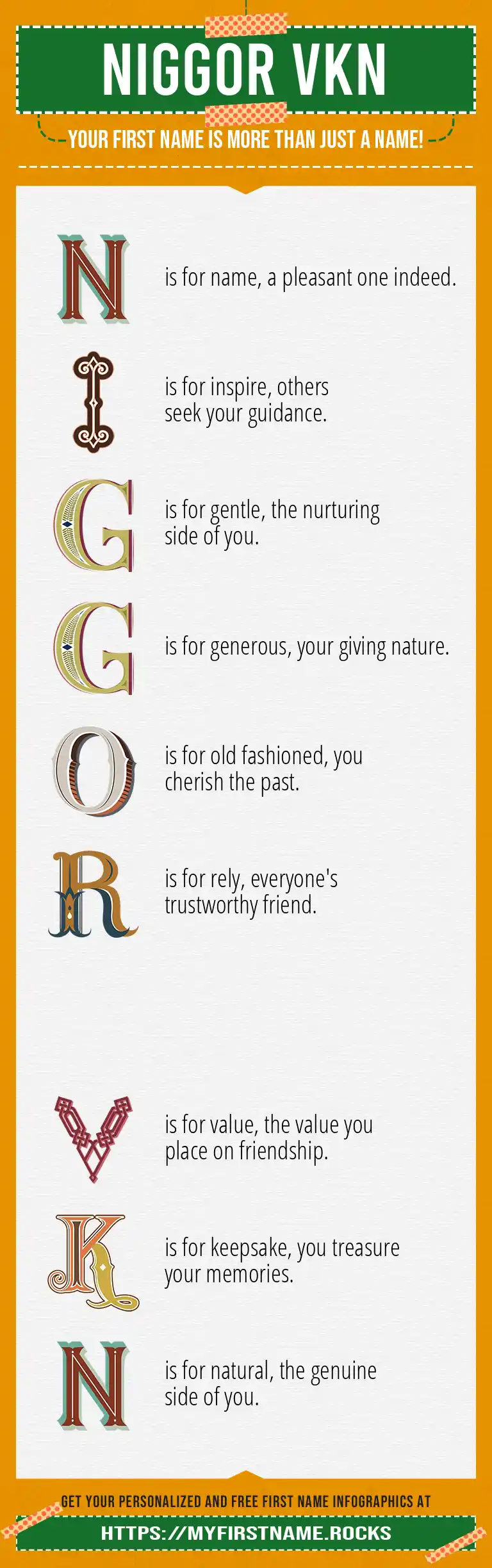 NIGGOR VKN

YOUR FIRST NAME IS MORE THAN JUST A NAME!

N is for name, a pleasant one indeed.

I is for inspire, others seek your guidance.

G is for gentle, the nurturing side of you.

G is for generous, your giving nature.

O is for old fashioned, you cherish the past.

R is for rely, everyone's trustworthy friend.

V is for value, the value you place on friendship.

K is for keepsake, you treasure your memories.

N is for natural, the genuine side of you.

GET YOUR PERSONALIZED AND FREE FIRST NAME INFOGRAPHICS AT

HTTPS://MYFIRSTNAME.ROCKS