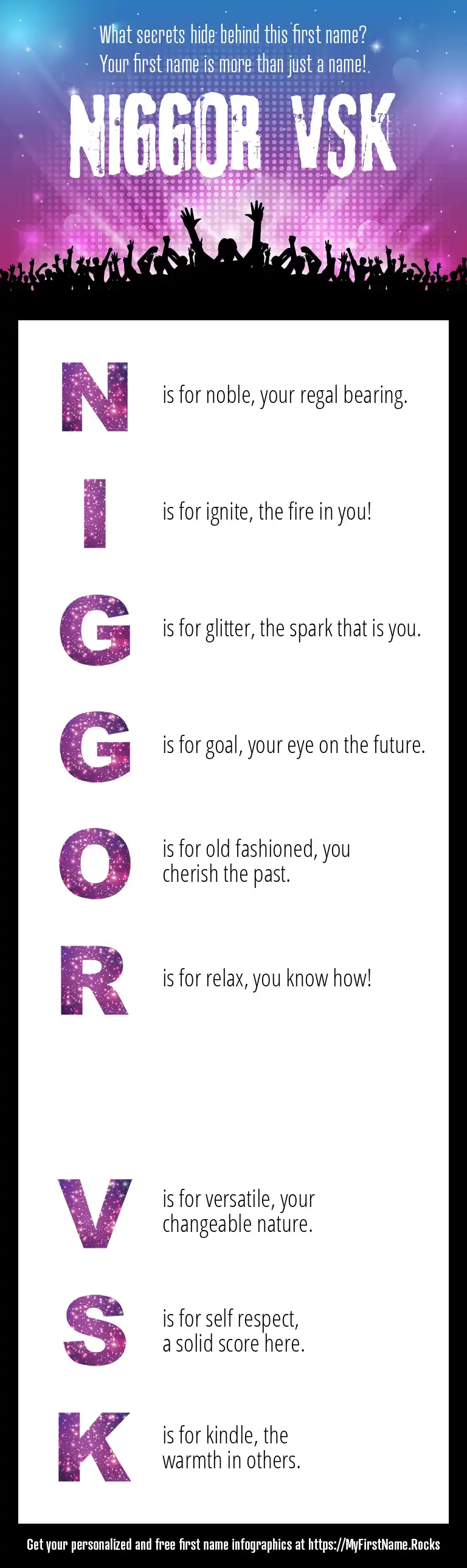 What secrets hide behind this first name?
Your first name is more than just a name!

NIGGOR VSK

N is for noble, your regal bearing.

I is for ignite, the fire in you!

G is for glitter, the spark that is you.

G is for goal, your eye on the future.

O is for old fashioned, you cherish the past.

R is for relax, you know how!

V is for versatile, your changeable nature.

S is for self respect, a solid score here.

K is for kindle, the warmth in others.

Get your personalized and free first name infographics at https://MyFirstName.Rocks