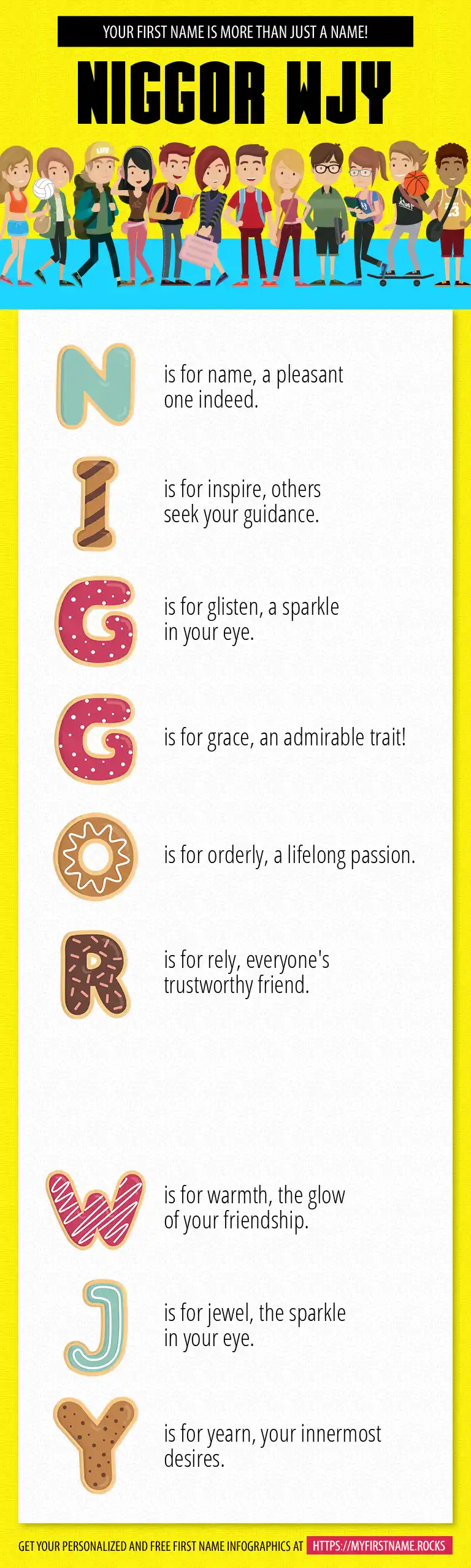 YOUR FIRST NAME IS MORE THAN JUST A NAME!

NIGGOR WJY

N is for name, a pleasant one indeed.

I is for inspire, others seek your guidance.

G is for glisten, a sparkle in your eye.

G is for grace, an admirable trait!

O is for orderly, a lifelong passion.

R is for rely, everyone's trustworthy friend.

W is for warmth, the glow of your friendship.

J is for jewel, the sparkle in your eye.

Y is for yearn, your innermost desires.

GET YOUR PERSONALIZED AND FREE FIRST NAME INFOGRAPHICS AT HTTPS://MYFIRSTNAME.ROCKS