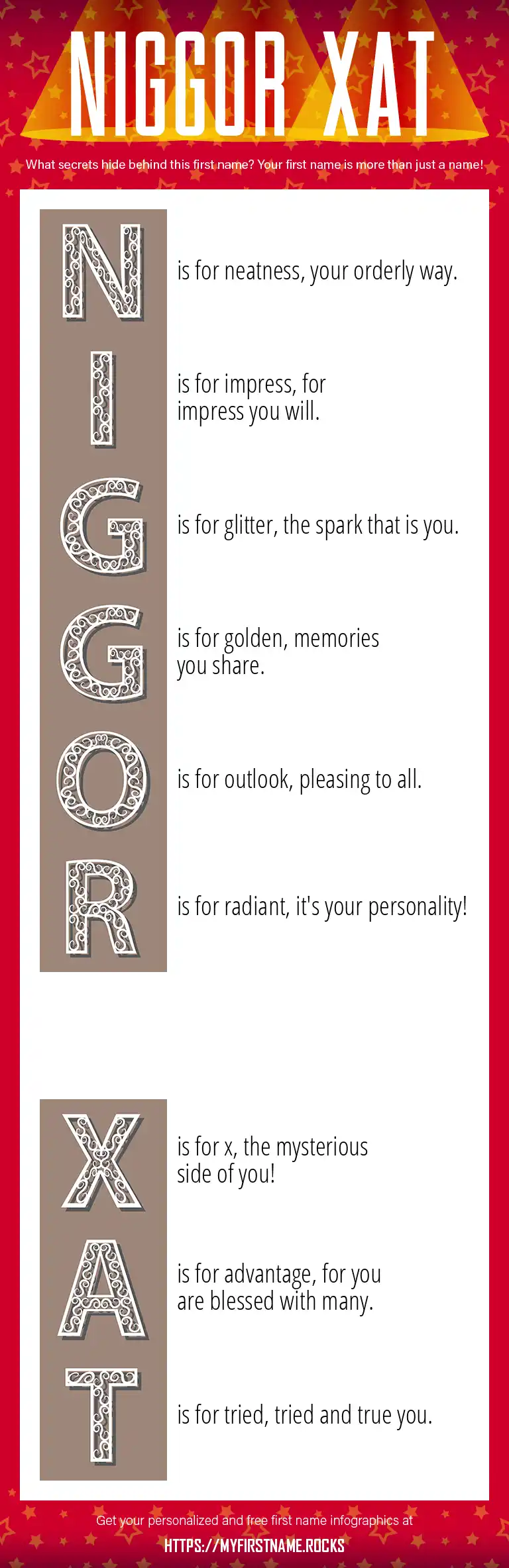 NIGGOR XAT

What secrets hide behind this first name? Your first name is more than just a name!

N is for neatness, your orderly way.

I is for impress, for impress you will.

G is for glitter, the spark that is you.

G is for golden, memories you share.

O is for outlook, pleasing to all.

R is for radiant, it's your personality!

X is for x, the mysterious side of you!

A is for advantage, for you are blessed with many.

T is for tried, tried and true you.

Get your personalized and free first name infographics at

HTTPS://MYFIRSTNAME.ROCKS