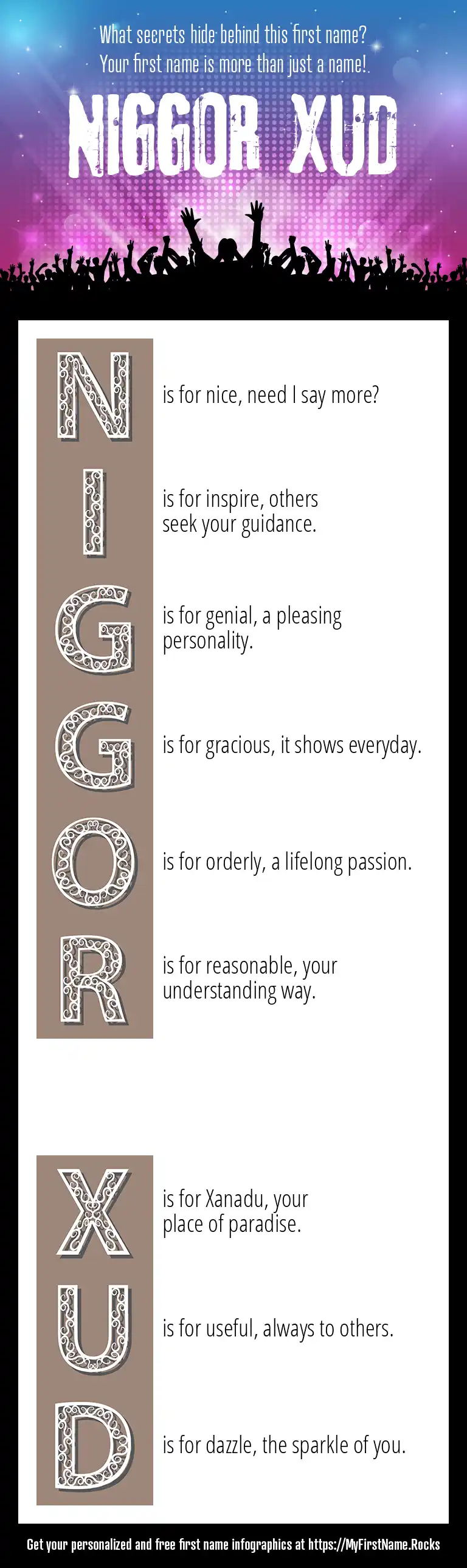 What secrets hide behind this first name?
Your first name is more than just a name!

NIGGOR XUD

N is for nice, need I say more?

I is for inspire, others seek your guidance.

G is for genial, a pleasing personality.

G is for gracious, it shows everyday.

O is for orderly, a lifelong passion.

R is for reasonable, your understanding way.

X is for Xanadu, your place of paradise.

U is for useful, always to others.

D is for dazzle, the sparkle of you.

Get your personalized and free first name infographics at https://MyFirstName.Rocks