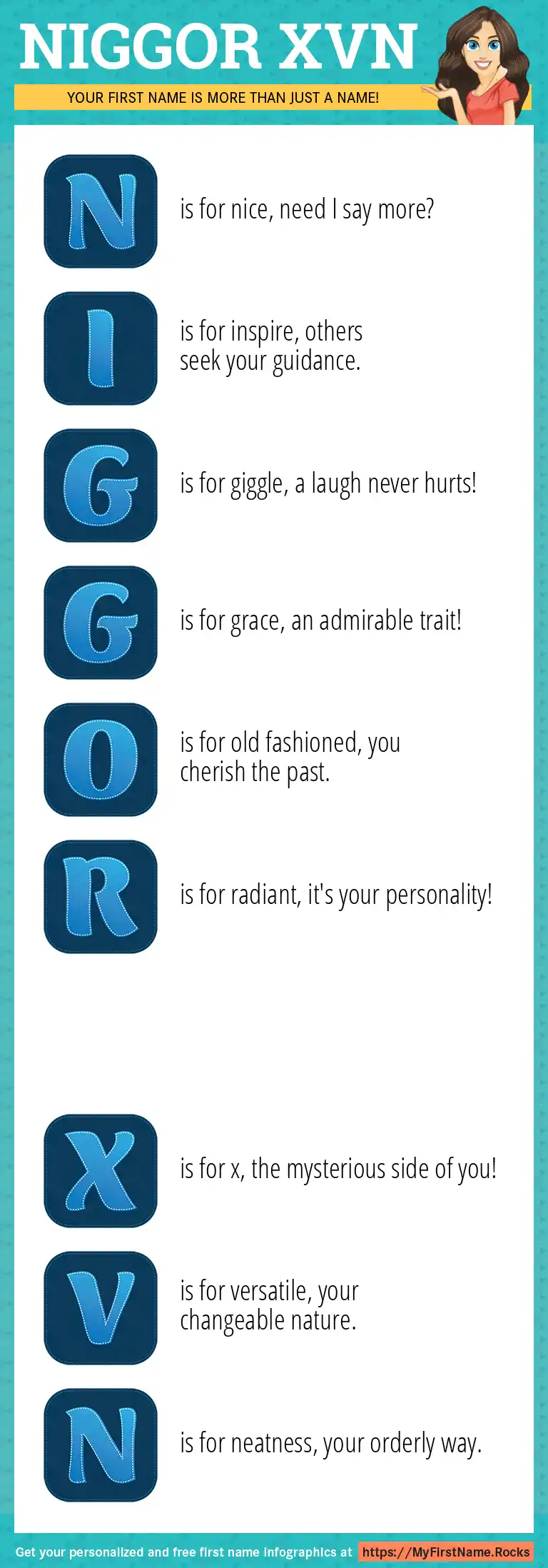 NIGGOR XVN

YOUR FIRST NAME IS MORE THAN JUST A NAME!

N is for nice, need I say more?

I is for inspire, others seek your guidance.

G is for giggle, a laugh never hurts!

G is for grace, an admirable trait!

O is for old fashioned, you cherish the past.

R is for radiant, it's your personality!

X is for x, the mysterious side of you!

V is for versatile, your changeable nature.

N is for neatness, your orderly way.

Get your personalized and free first name infographics at https://MyFirstName.Rocks